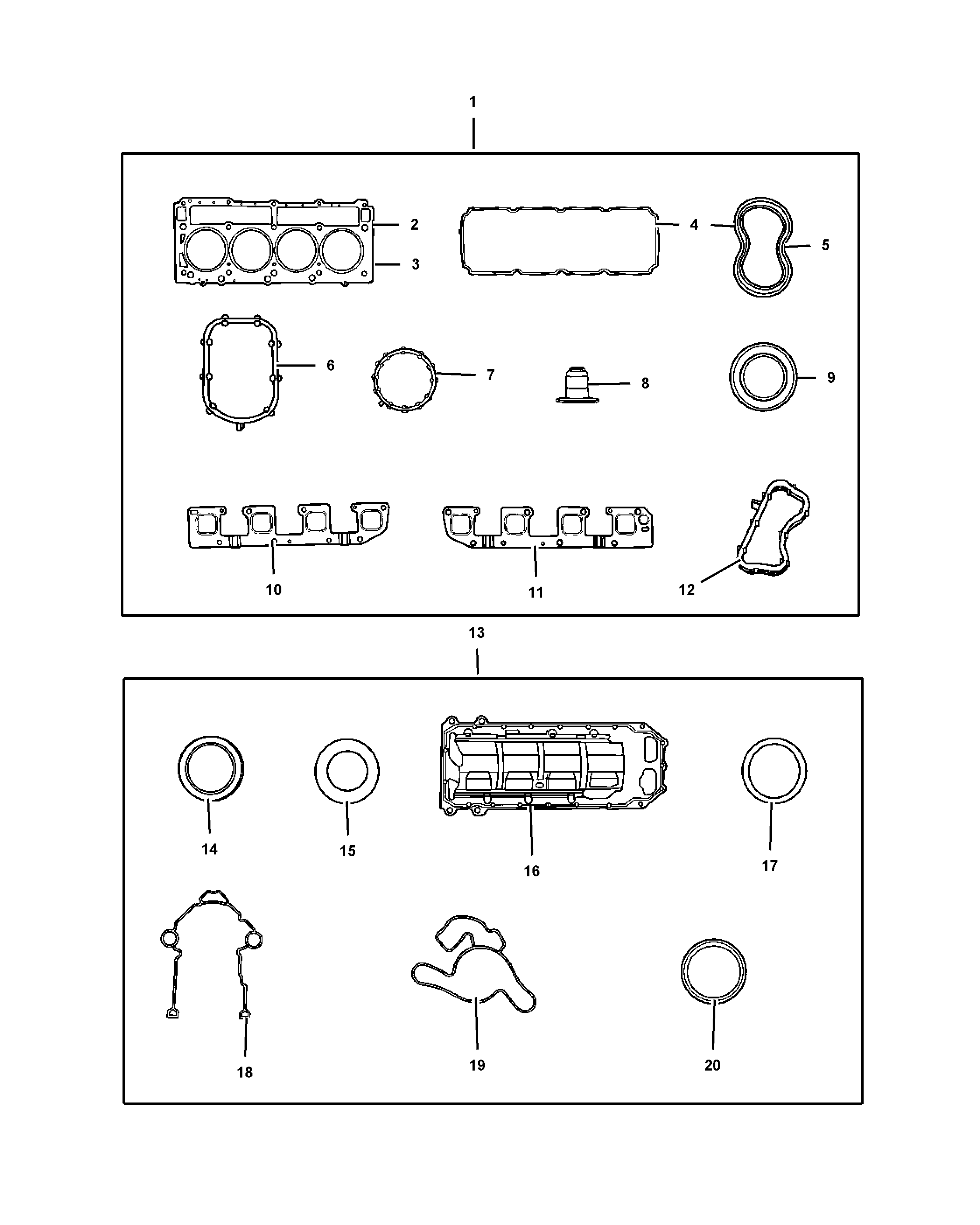 1

2
3
4
5
6
7
8
9
10
11
12

13

14
15
16
17
18
19
20