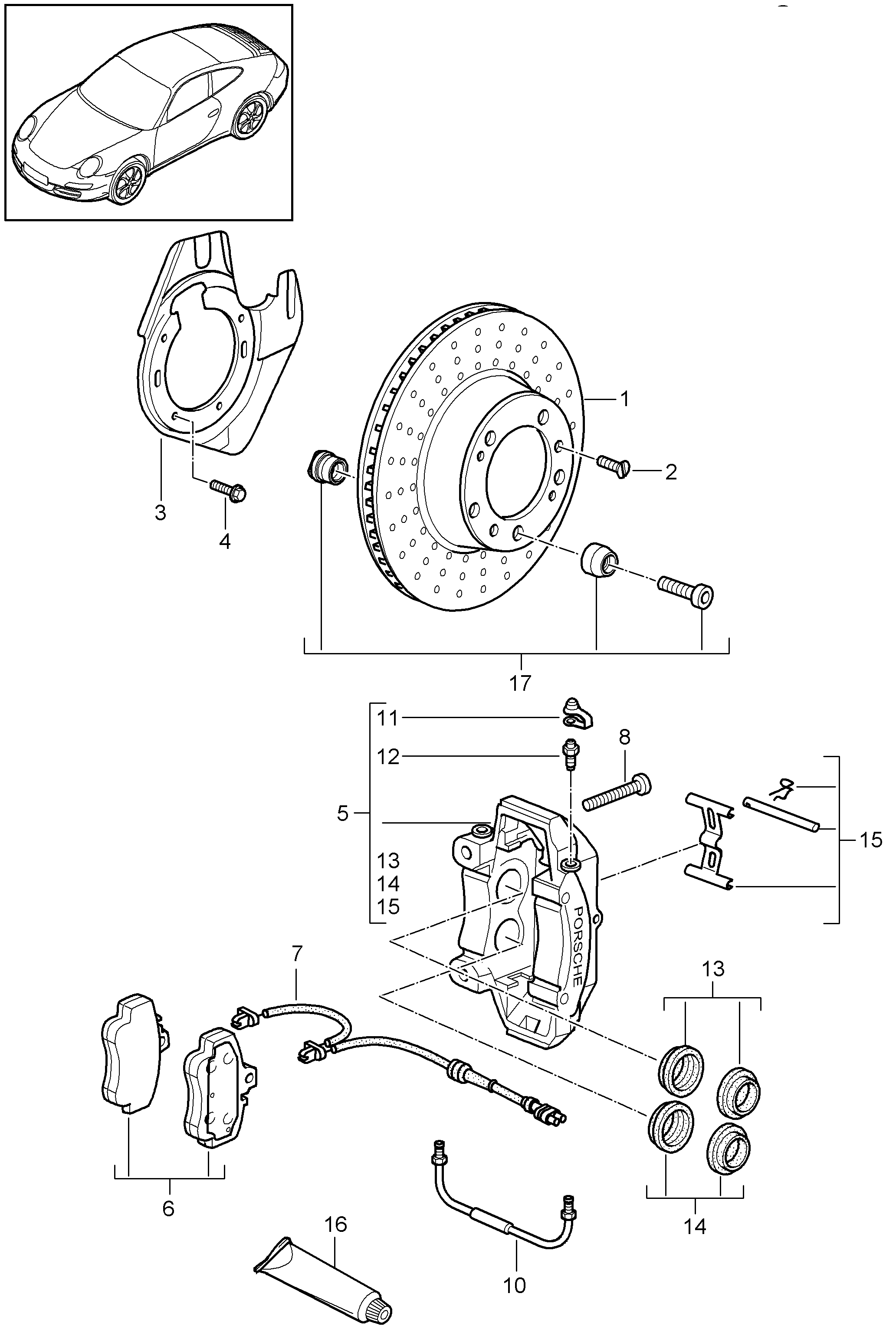 1
2
3
4
17
11
12
8
5
13
14
15
15
PORSCHE
7
13
6
14
16
10