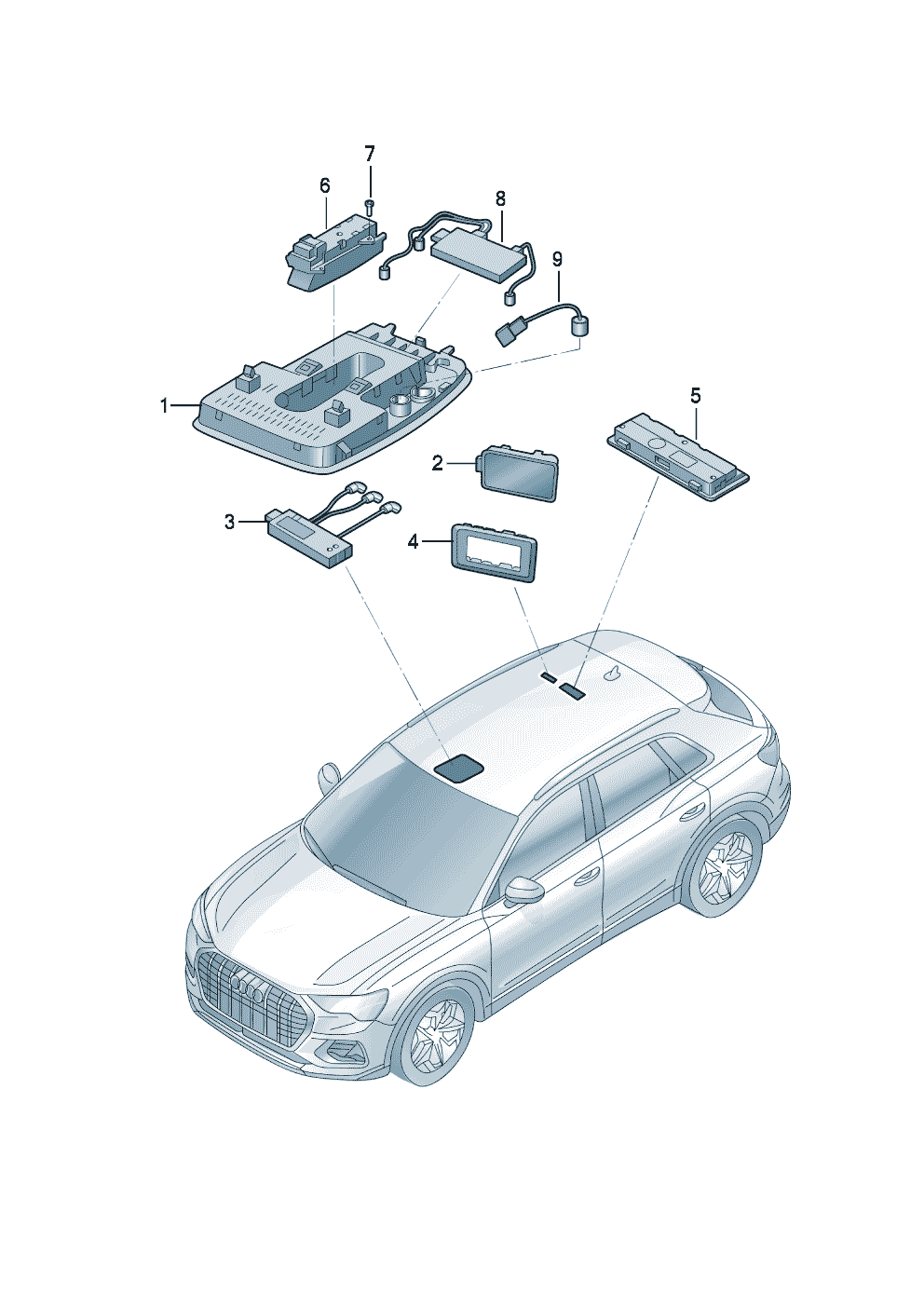 7
6
8
9
1
5
2
3
4