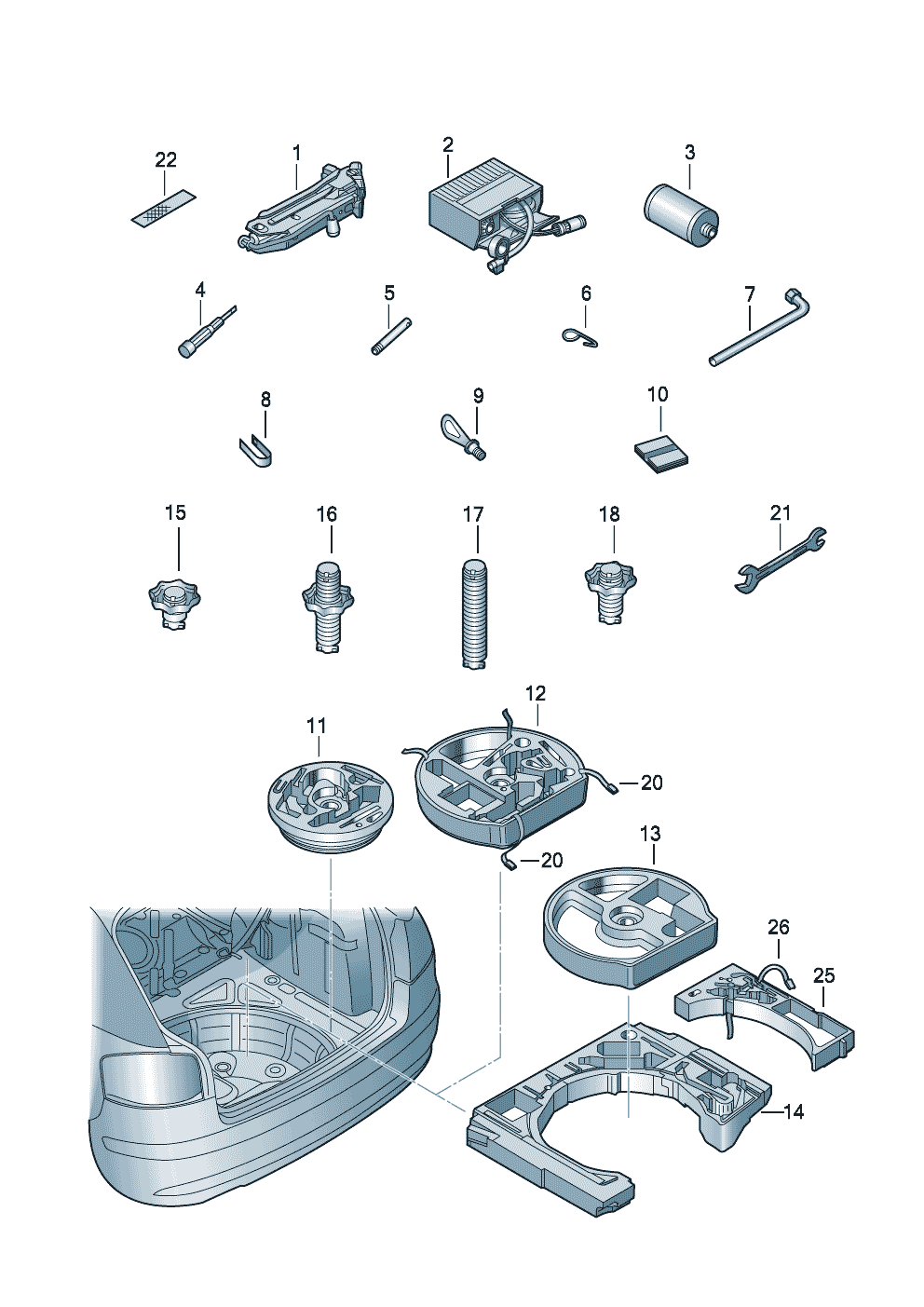 22
1
2
3
4
5
6
7
8
9
10
15
16
17
18
21
12
11
20
20
13
26
25
14