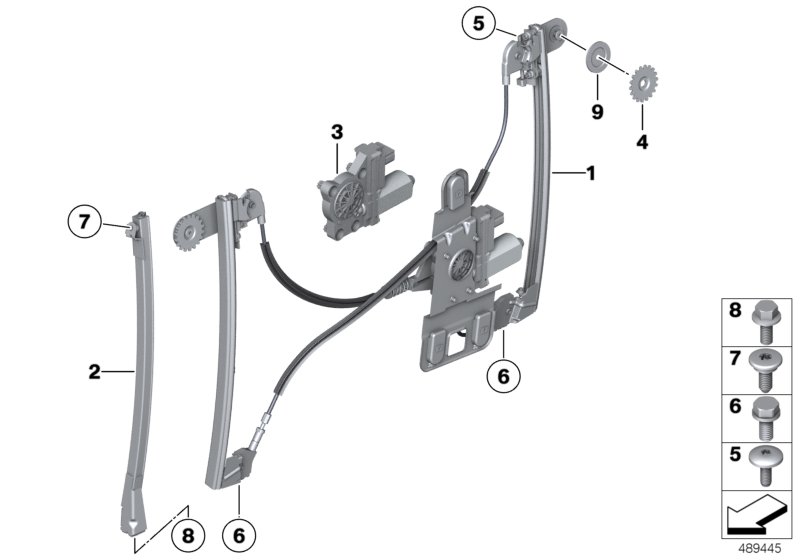 5
9
4
3
1
7
2
6
8
6
8
7
6
5
489445