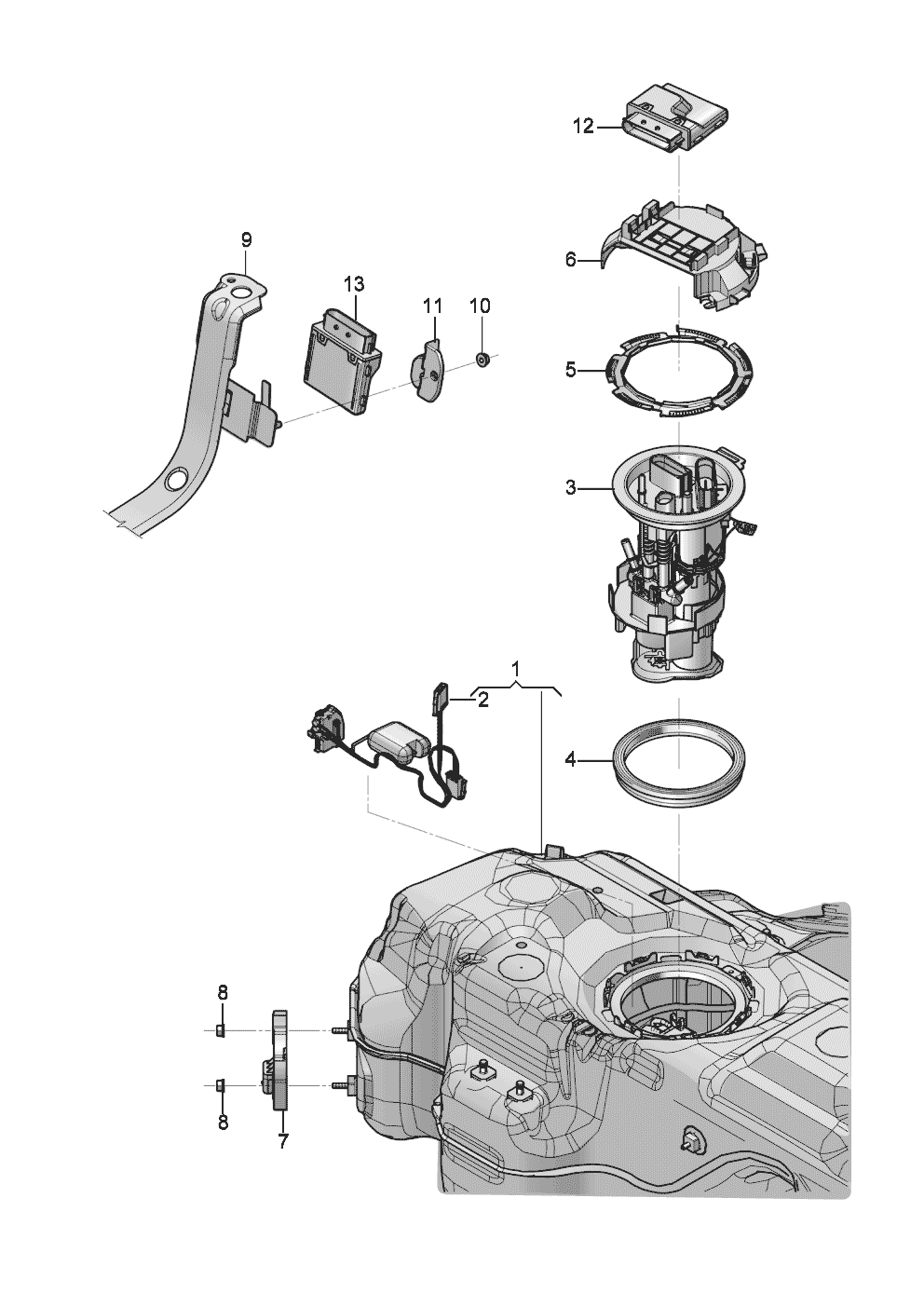 12
9
13
11
10
6
5
3
1
2
4
8
8
7