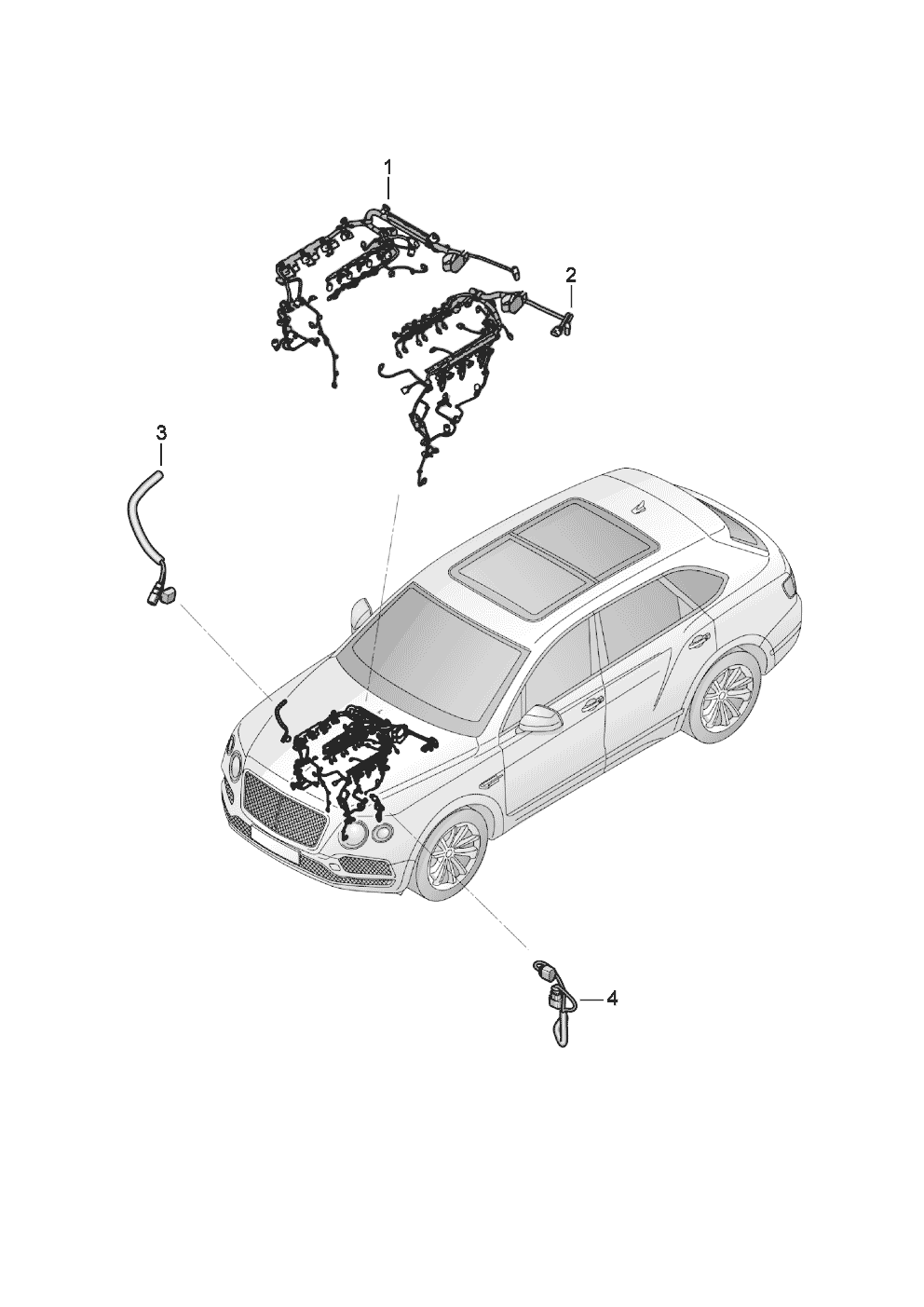 1
2
3
4