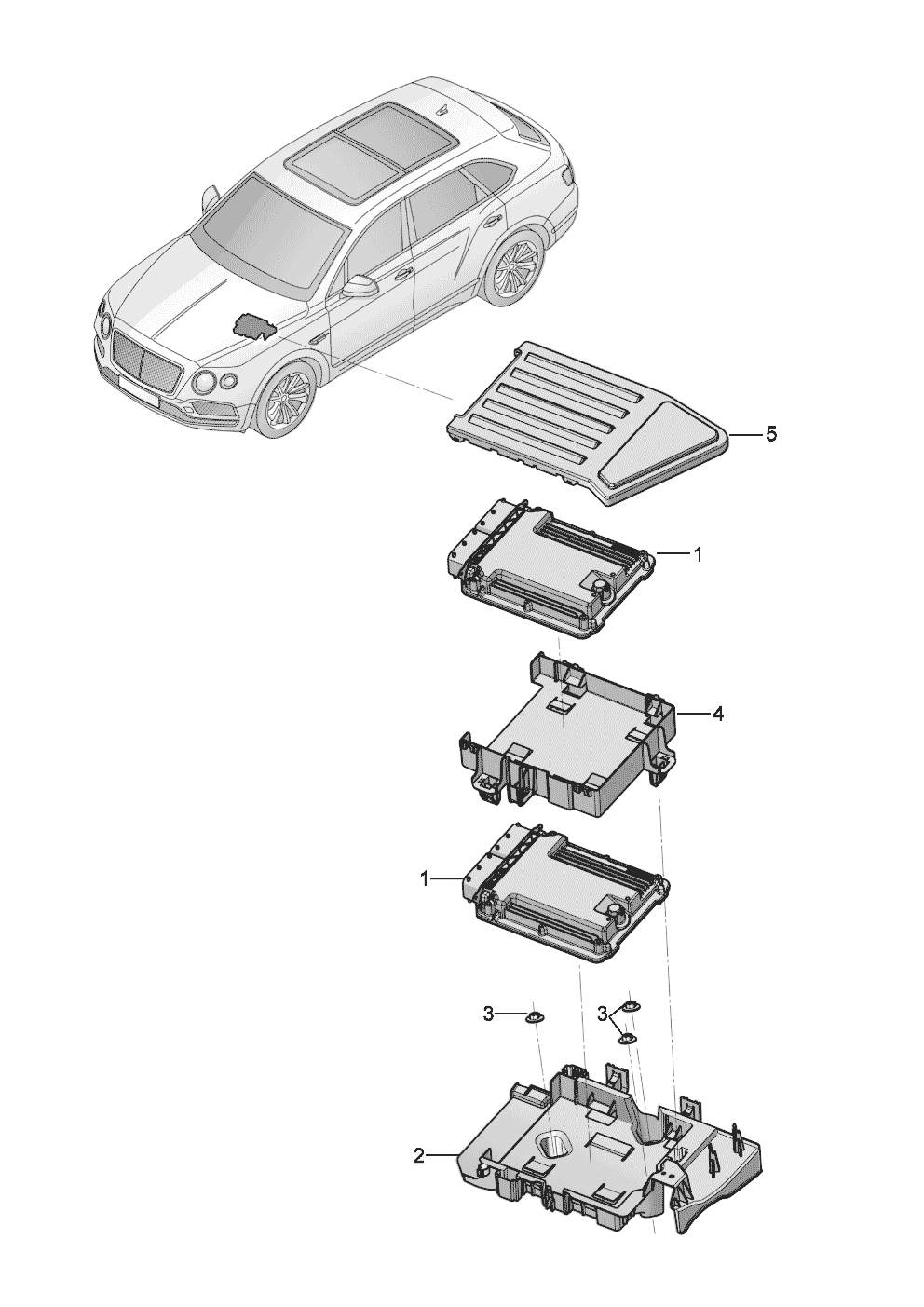 5
1
4
1
3
3
2