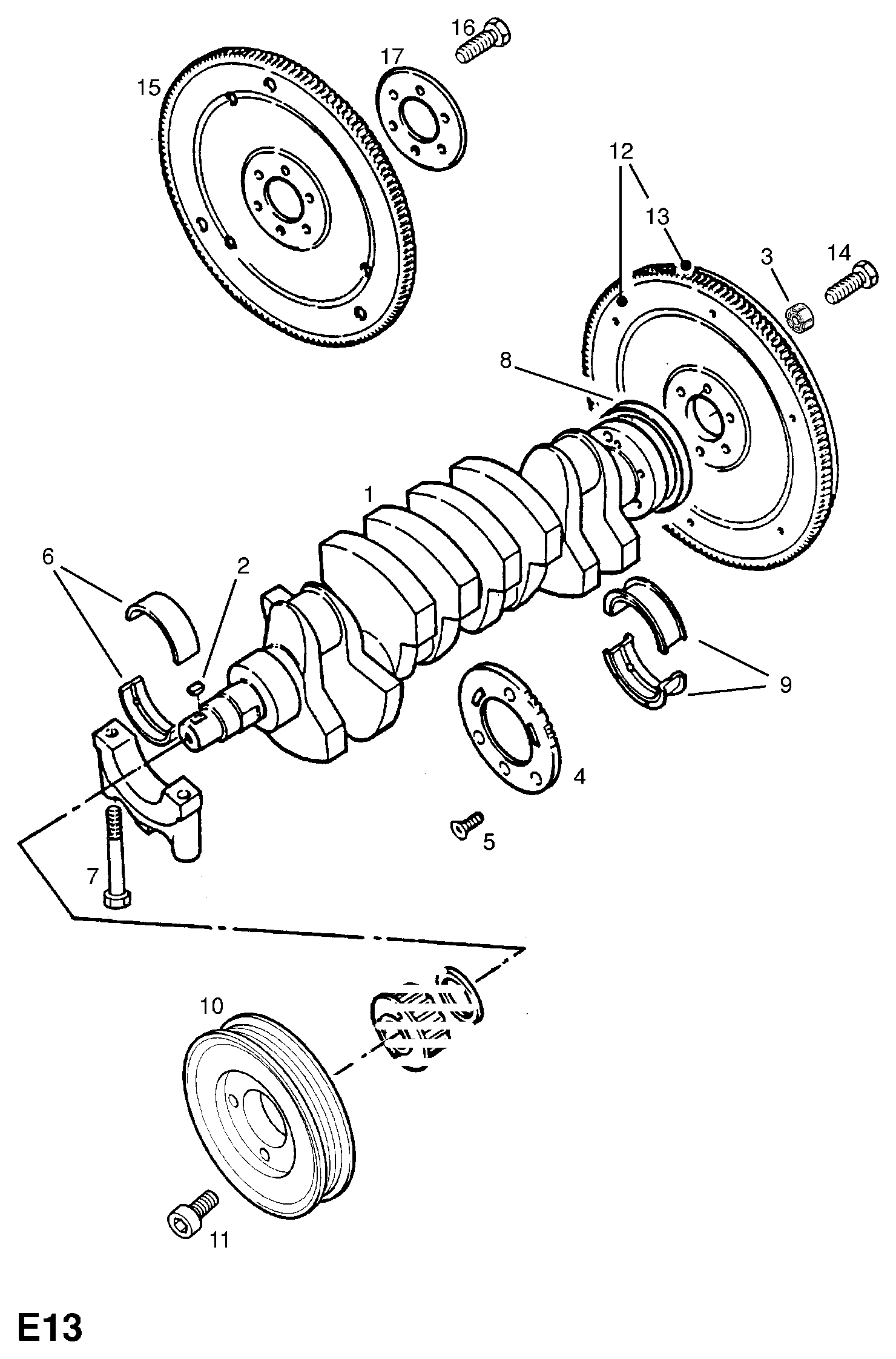 16
17
15
12
13
3
14
8
1
6
2
9
4
5
7
10
11
E13