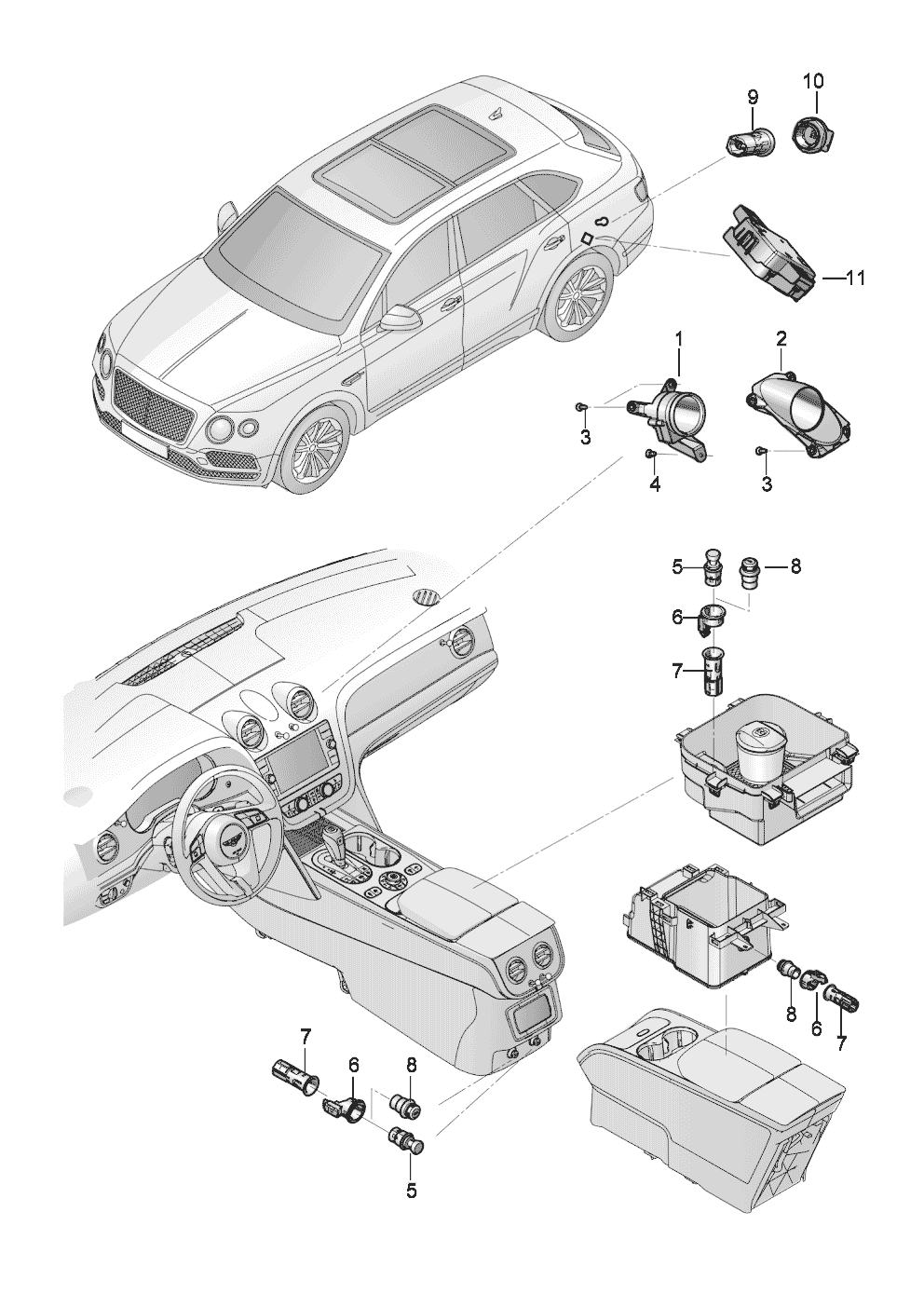 9
10
11
1
2
3
4
3
5
8
6
7
8
6
7
7
6
8
5