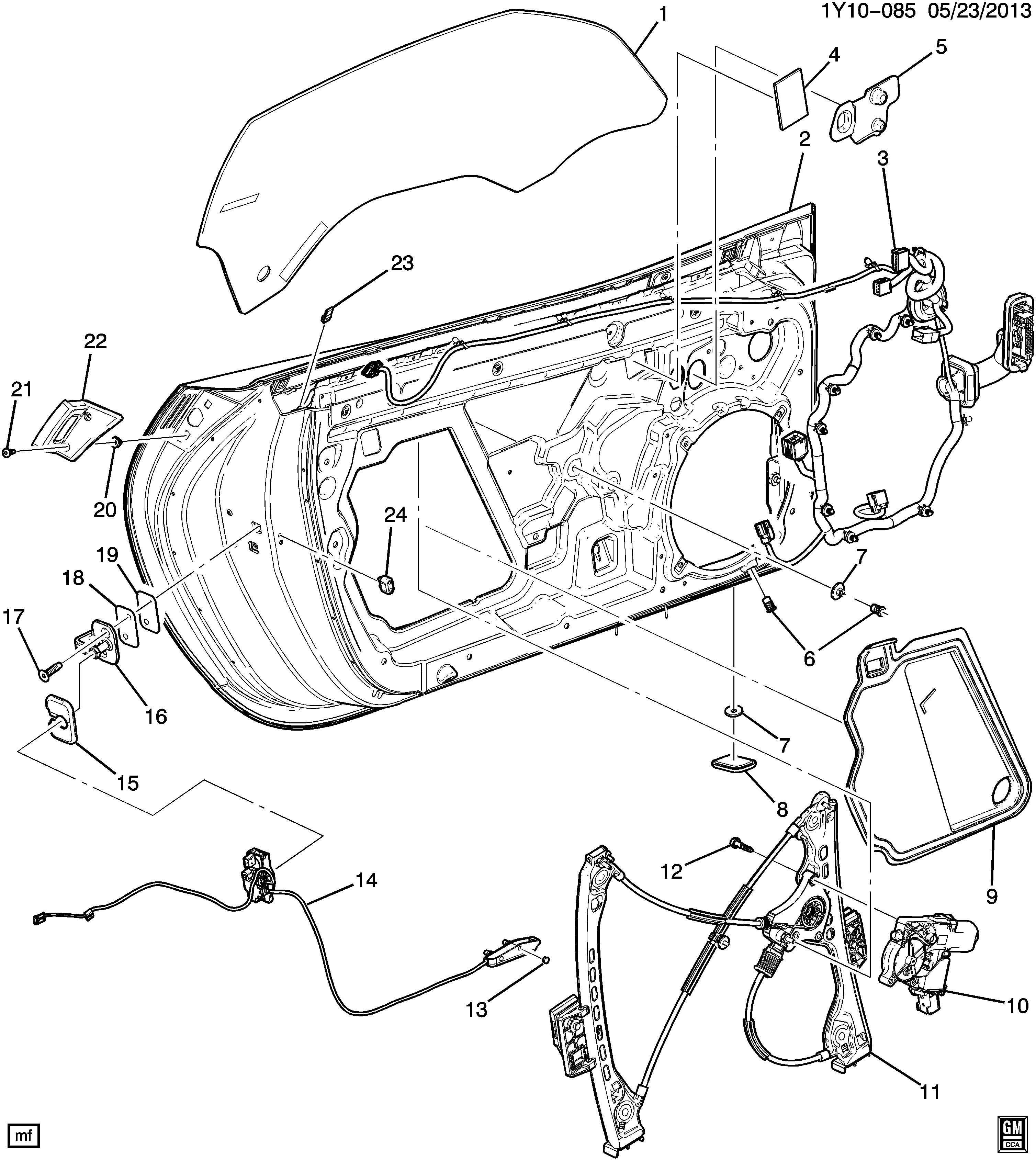 1Y10-085 05/23/2013

1
4
5
2
3
23
22
21
20
24
19
18
17
16
15
7
6
7
8
9
12
14
13
10
11

mf

GM
CCA