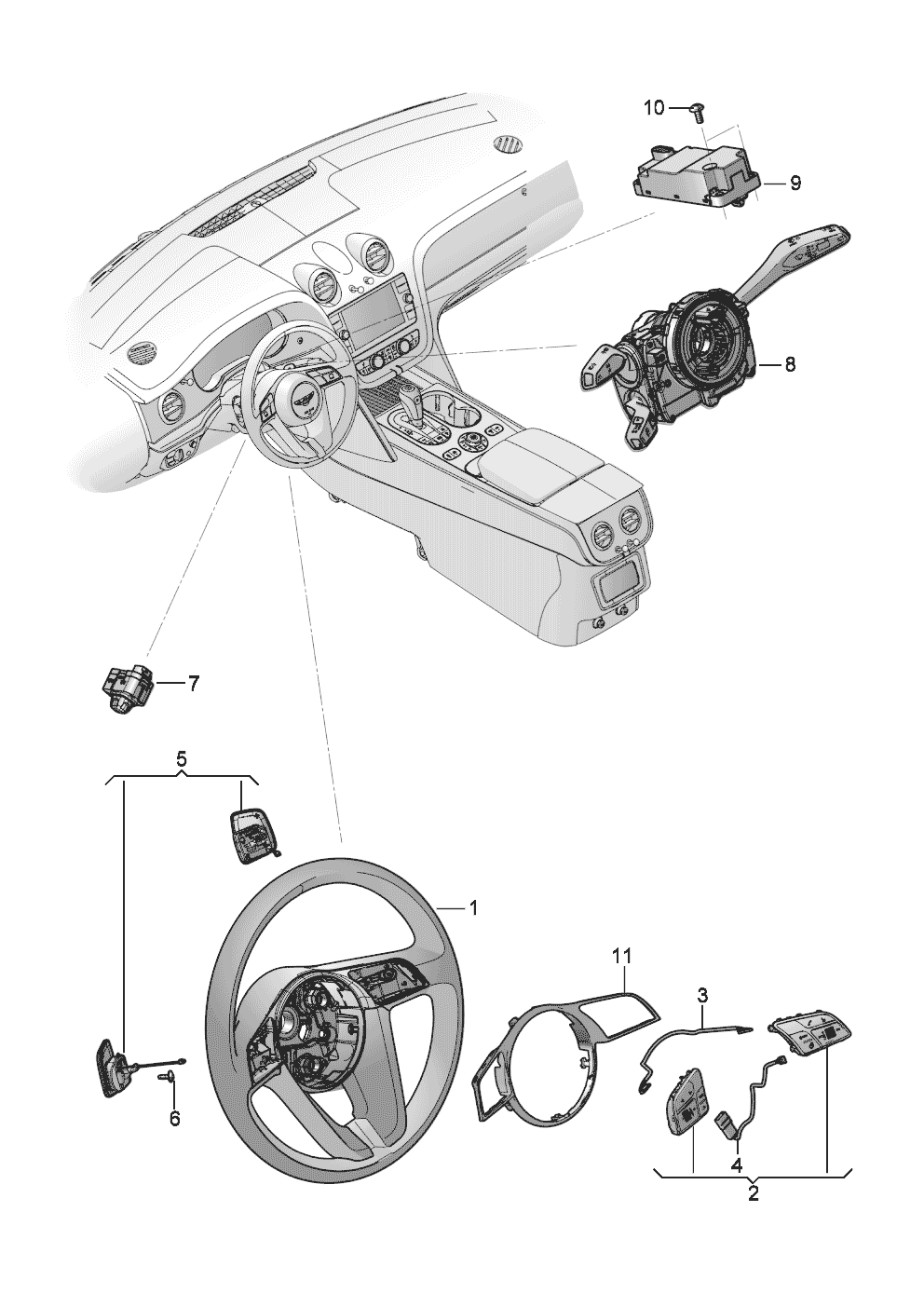 10
9
8
7
5
1
11
3
6
4
2