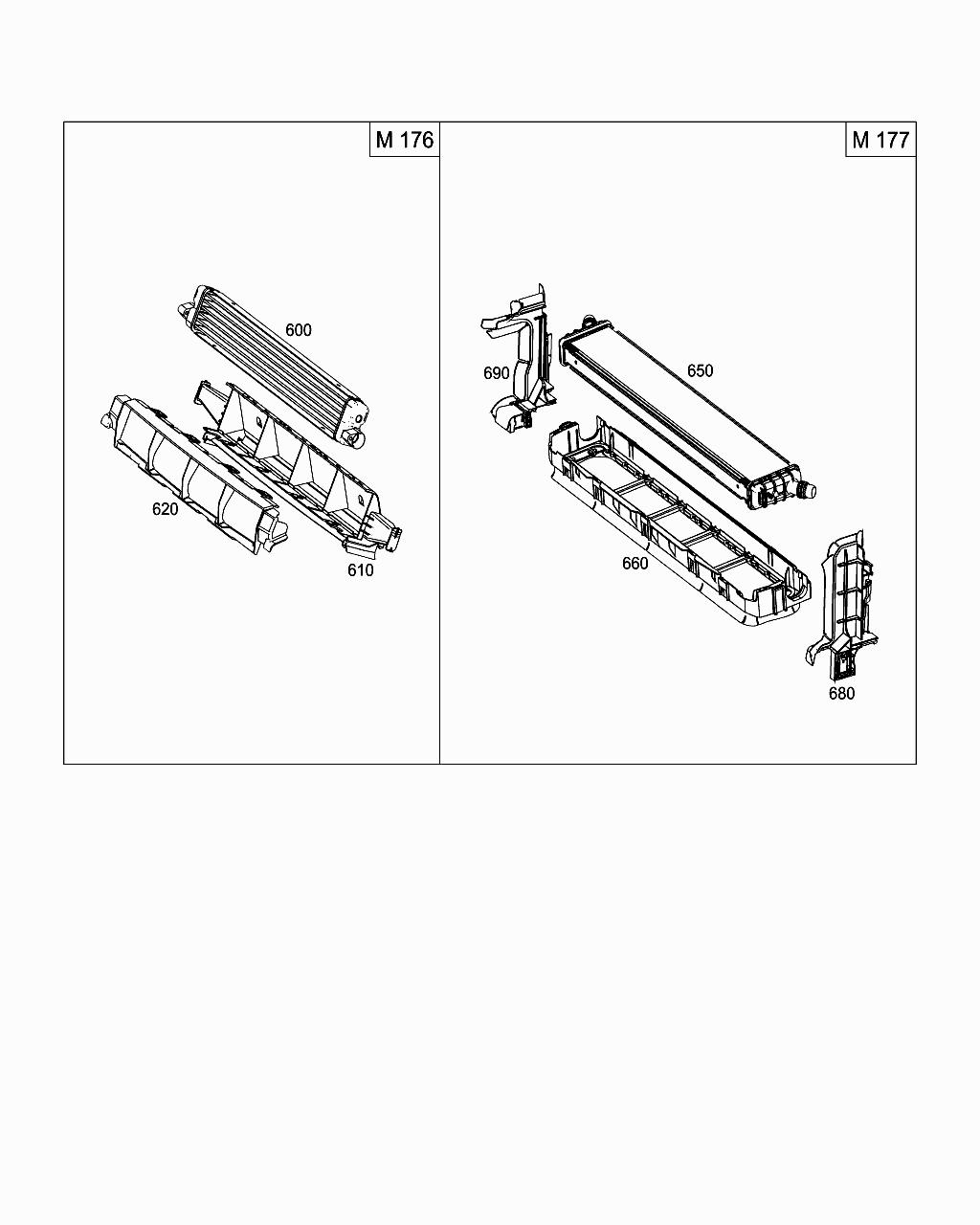 M 176

600

620

610

M 177

690

650

660

680