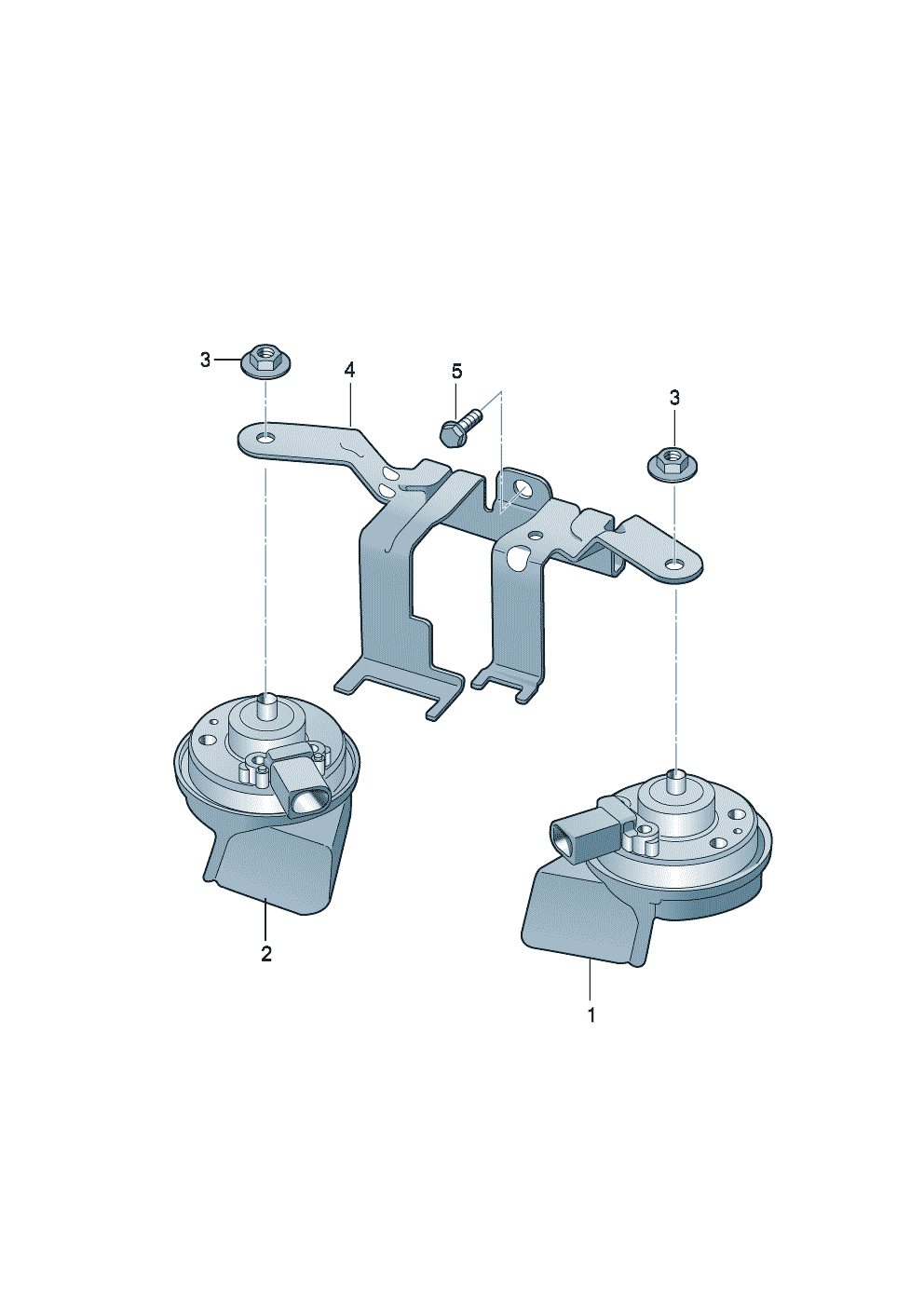 3
4
5
3
2
1