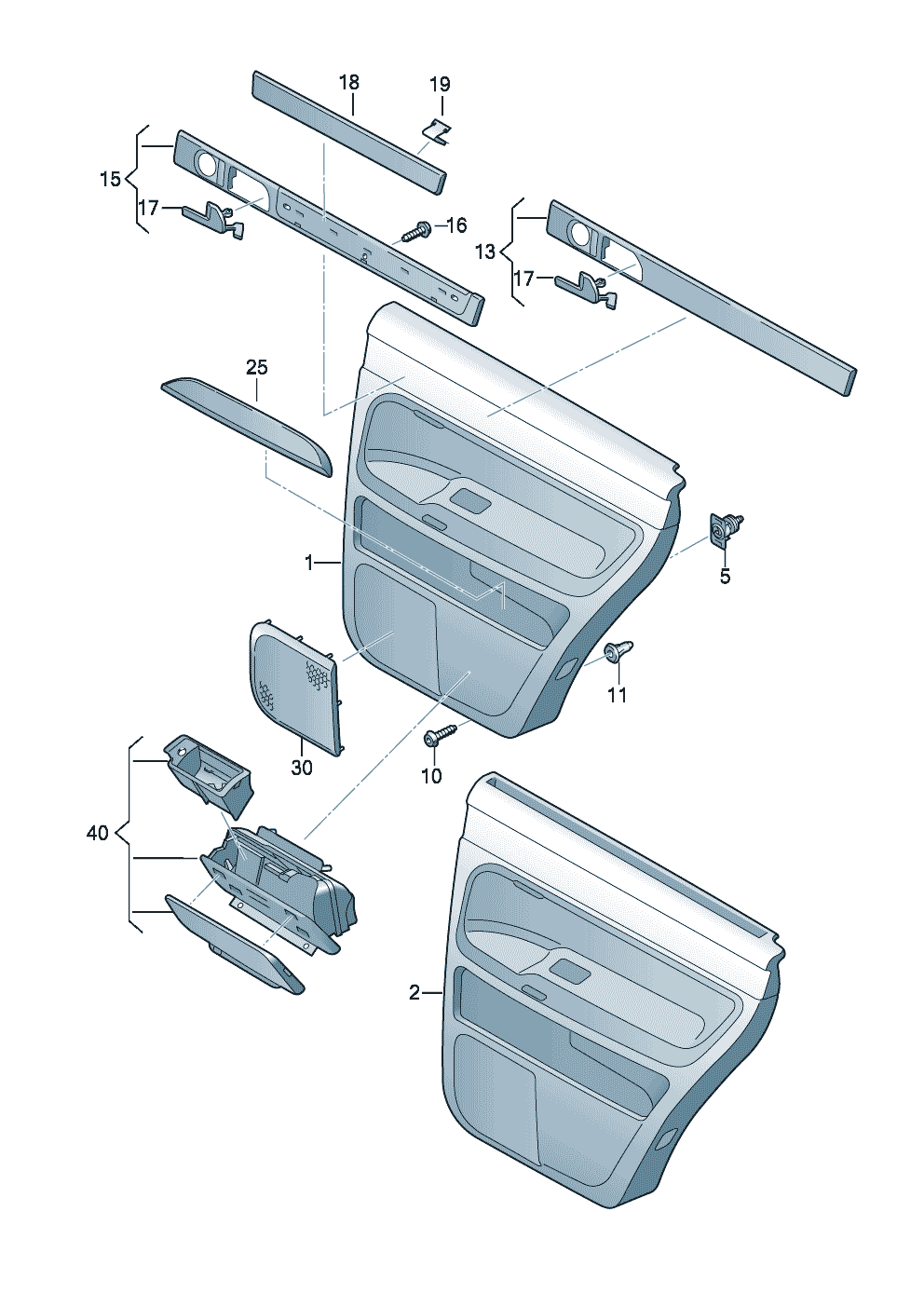 18
19
15
17
16
13
17
25
1
5
11
30
10
40
2