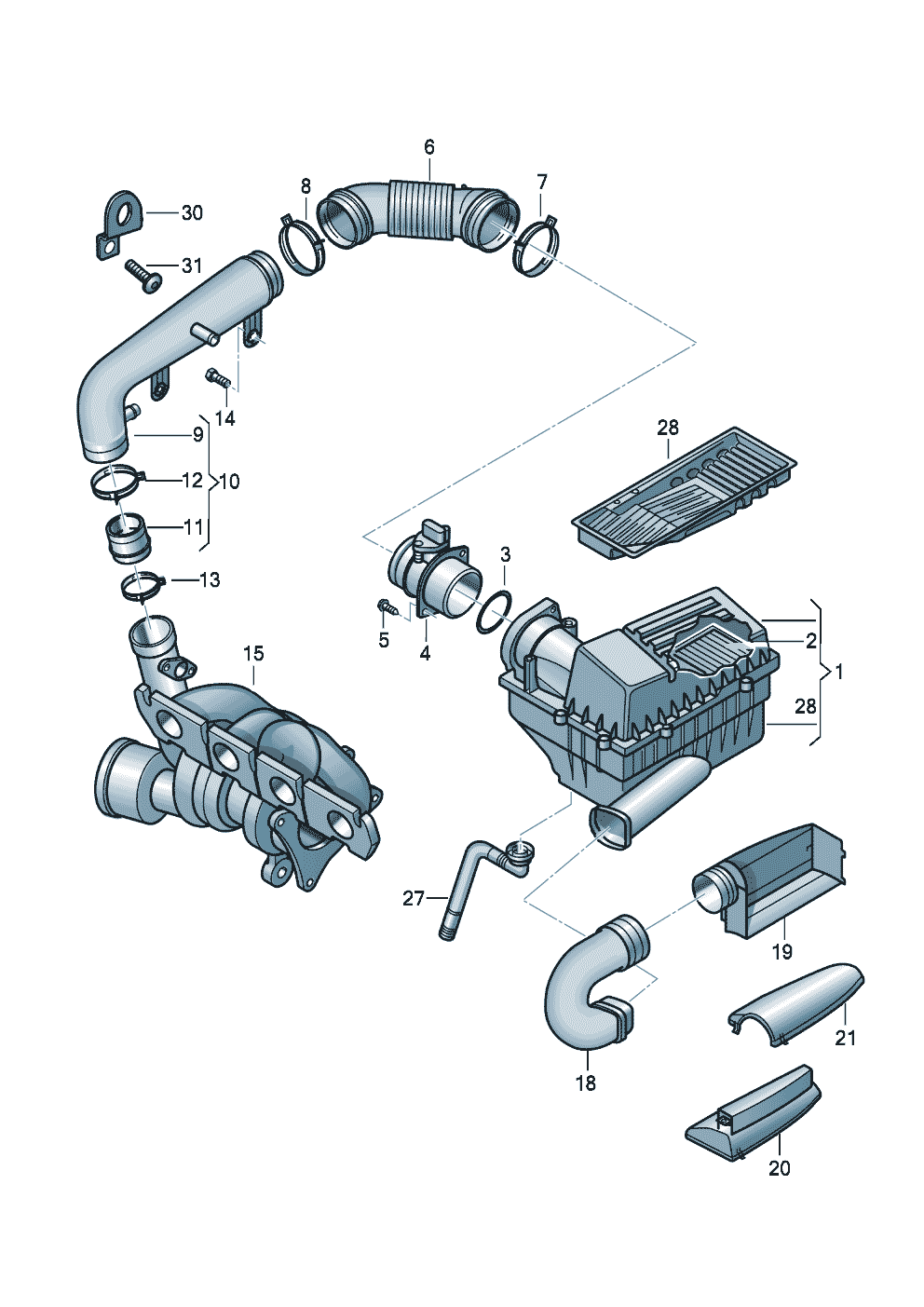 6
8
7
30
31
14
9
12
10
11
13
28
3
5
4
2
1
28
15
27
19
18
21
20