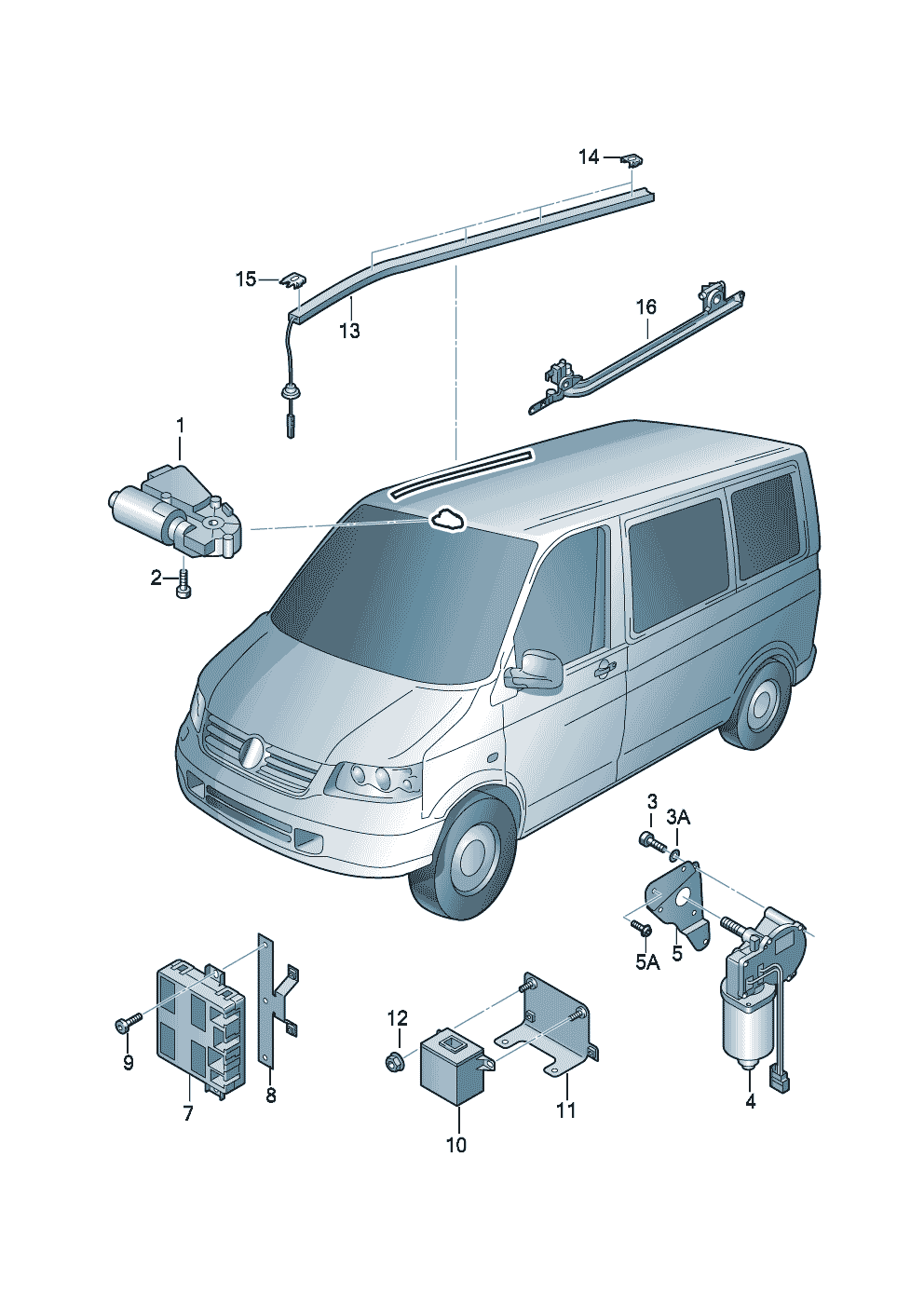 14
15
13
16
1
2
3
3A
5A
5
4
9
7
8
12
10
11