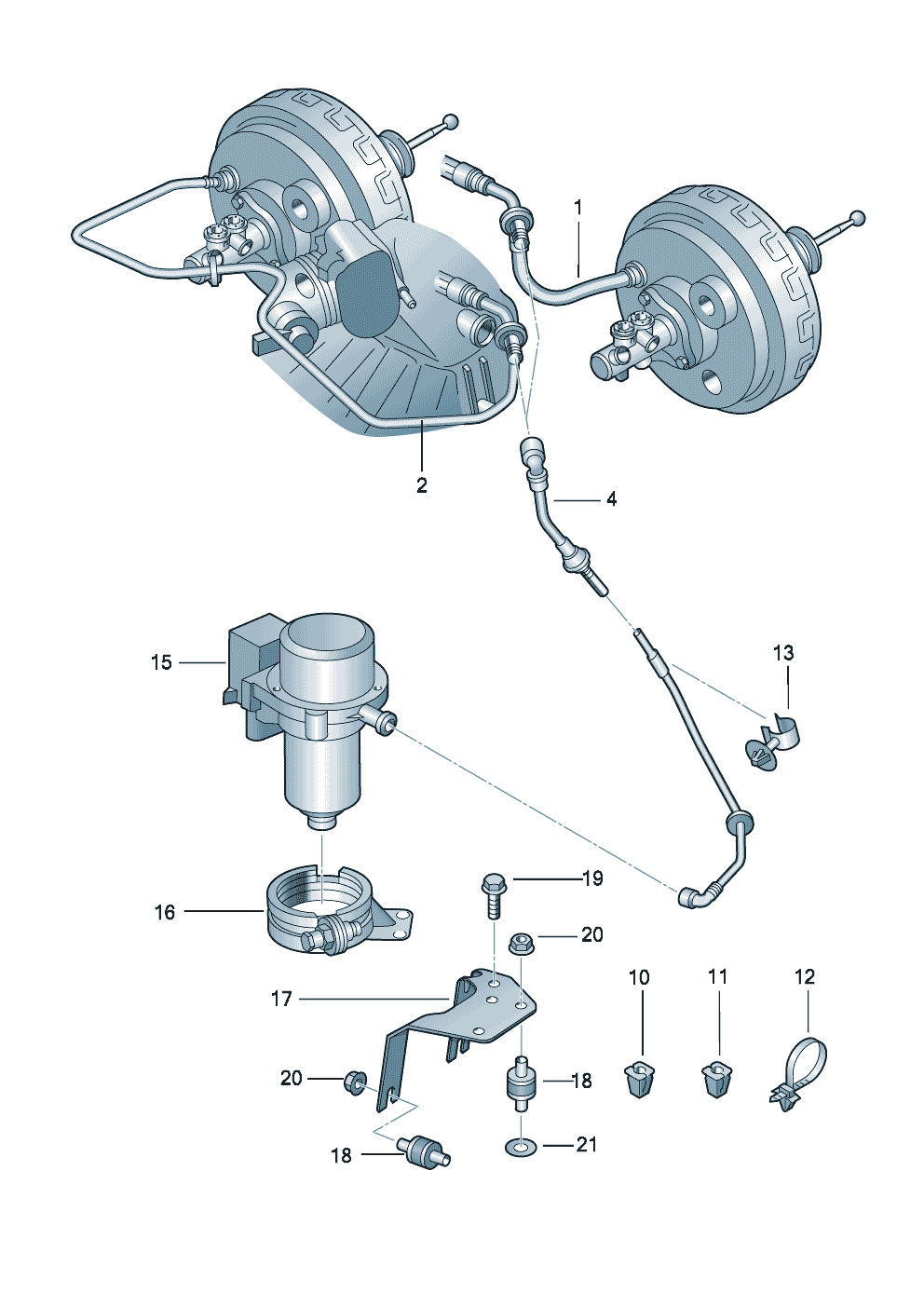 1

2

4

13

15

16

19

20

17

10

11

12

20

18

18

21