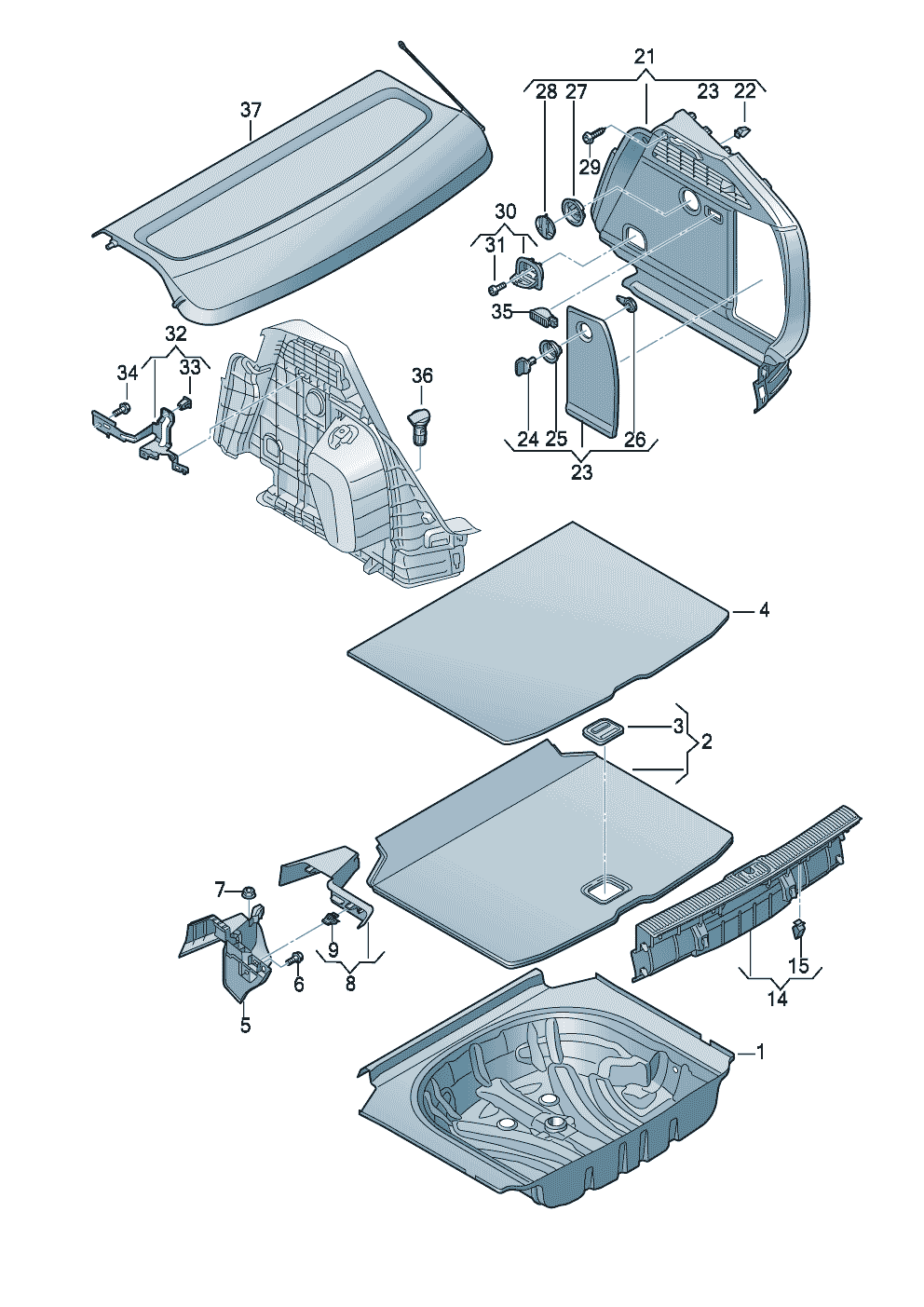 37
21
28
27
23
22
29
30
31
35
32
34
33
36
24
25
26
23
4
3
2
7
9
8
6
5
15
14
1