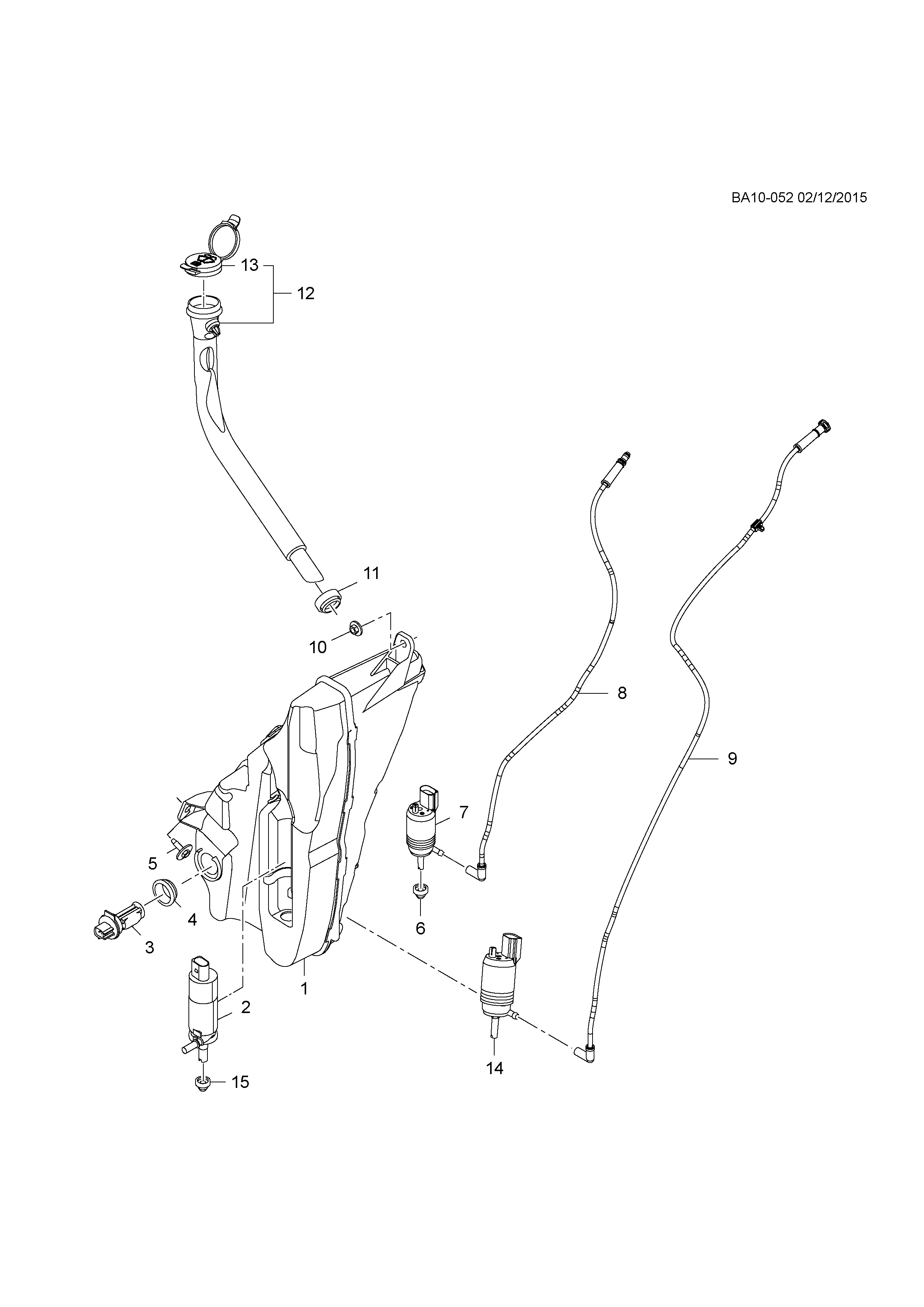 BA10-052 02/12/2015

13
12
11
10
8
9
7
5
4
3
6
1
2
14
15