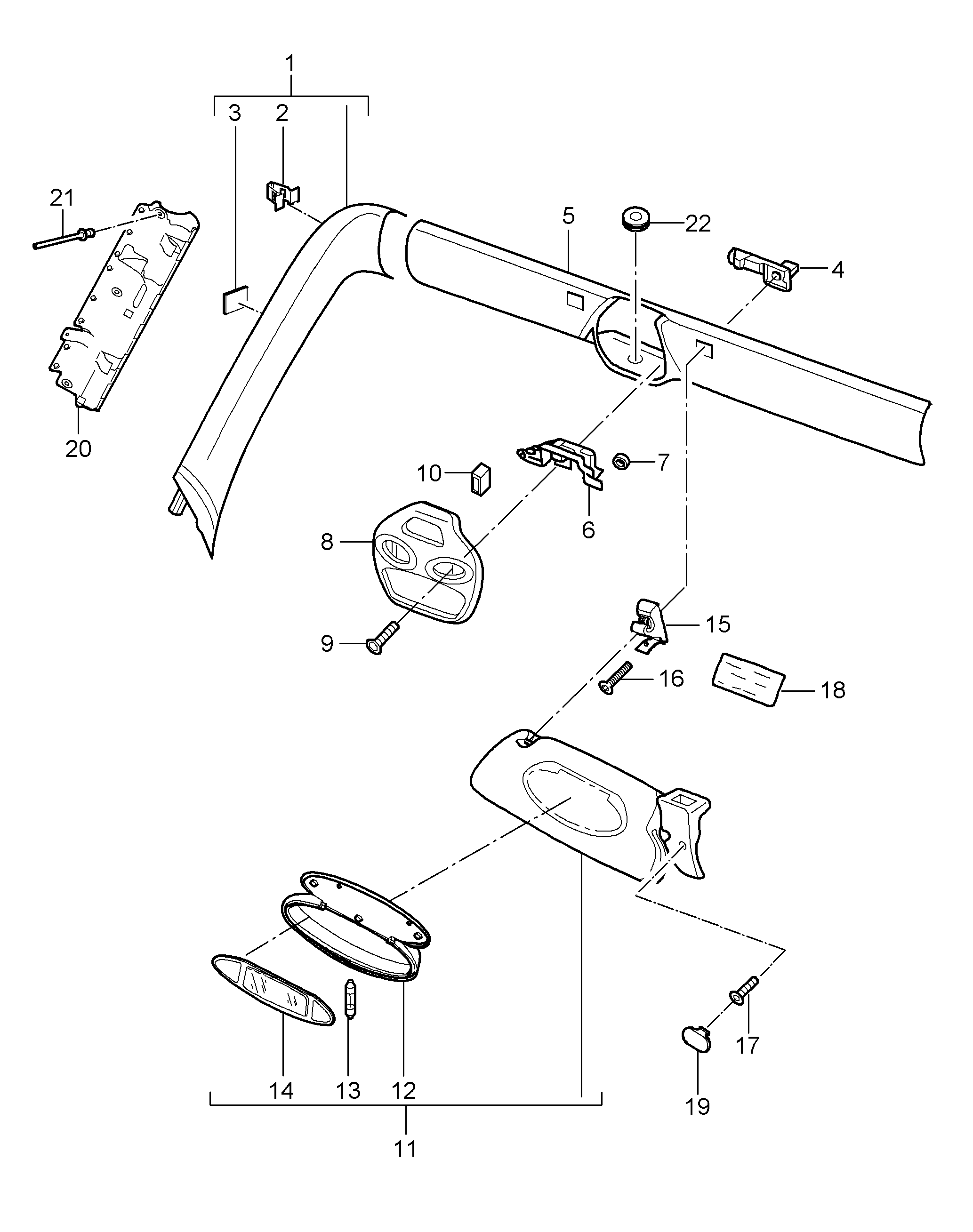 1
3
2
21
5
22
4
20
10
7
6
8
9
15
16
18
14
13
12
17
19
11