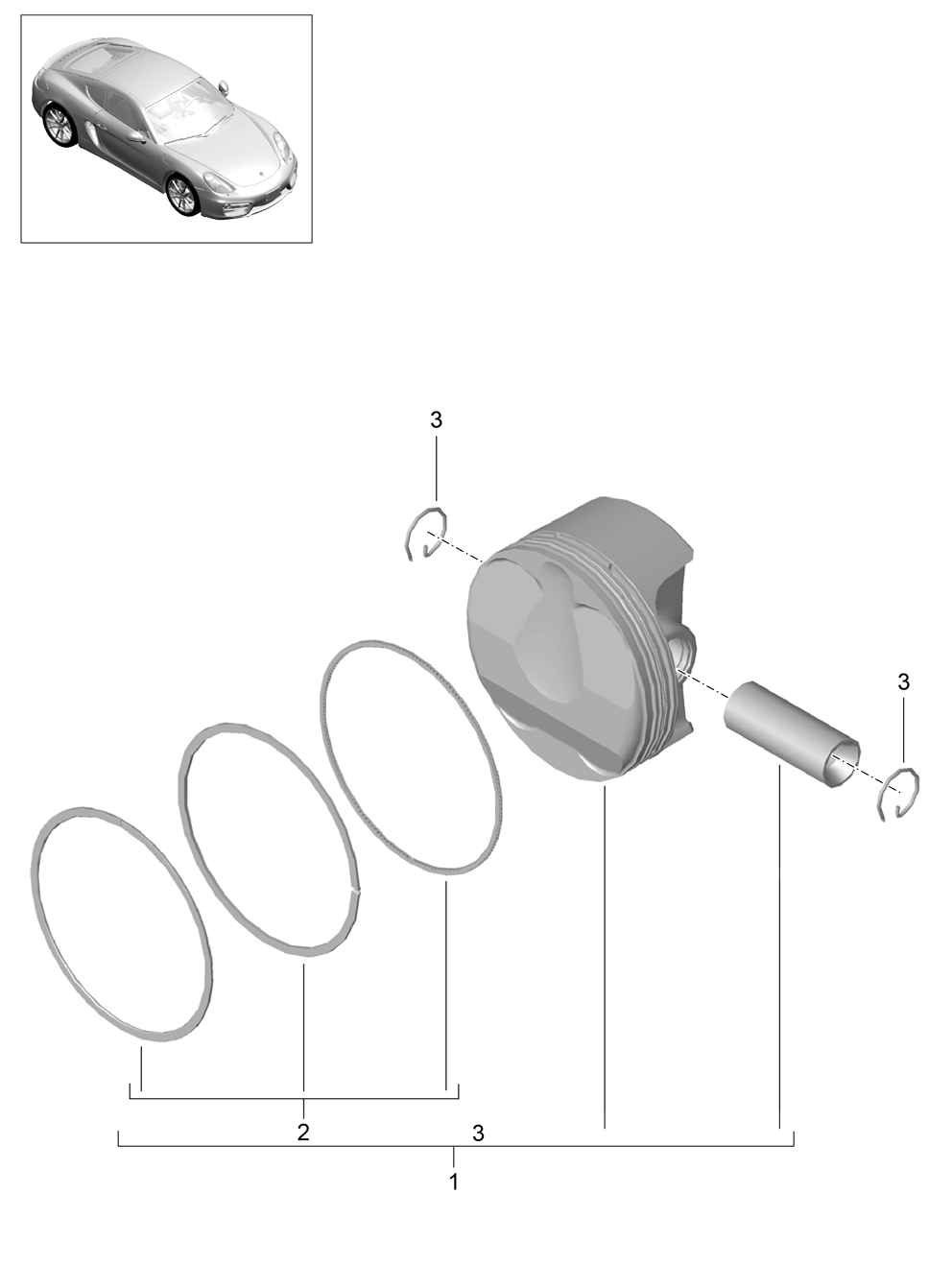 3

3

2

3

1