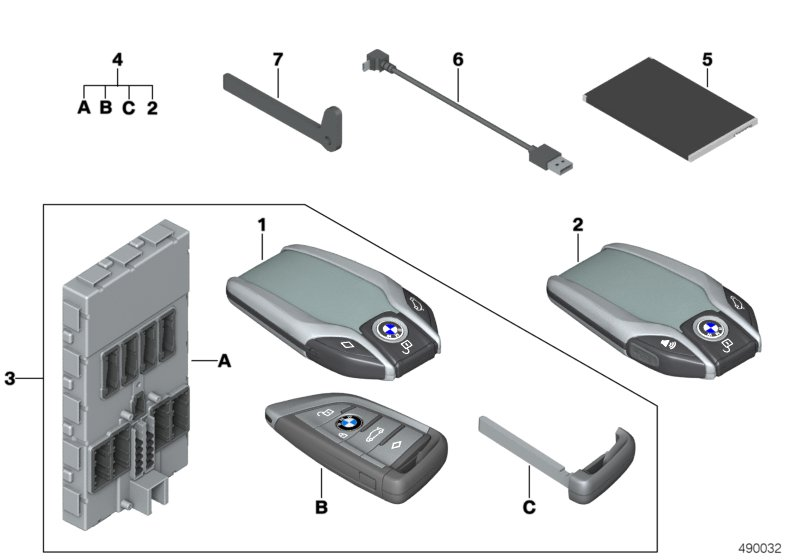 4
A B C 2

7

6

5

1

2

3

A

B

C

490032