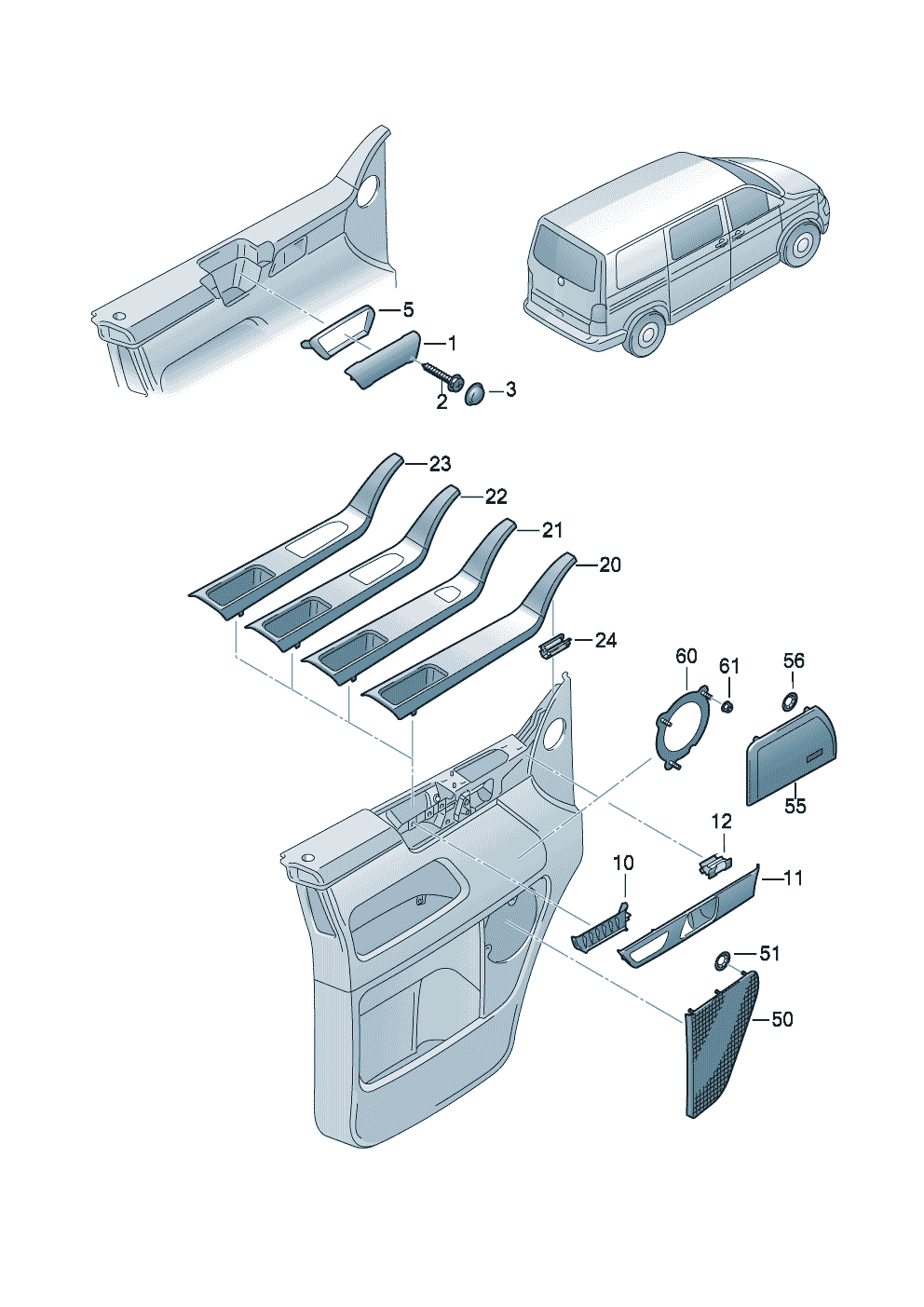 5
1
2
3
23
22
21
20
24
60
61
56
55
12
10
11
51
50