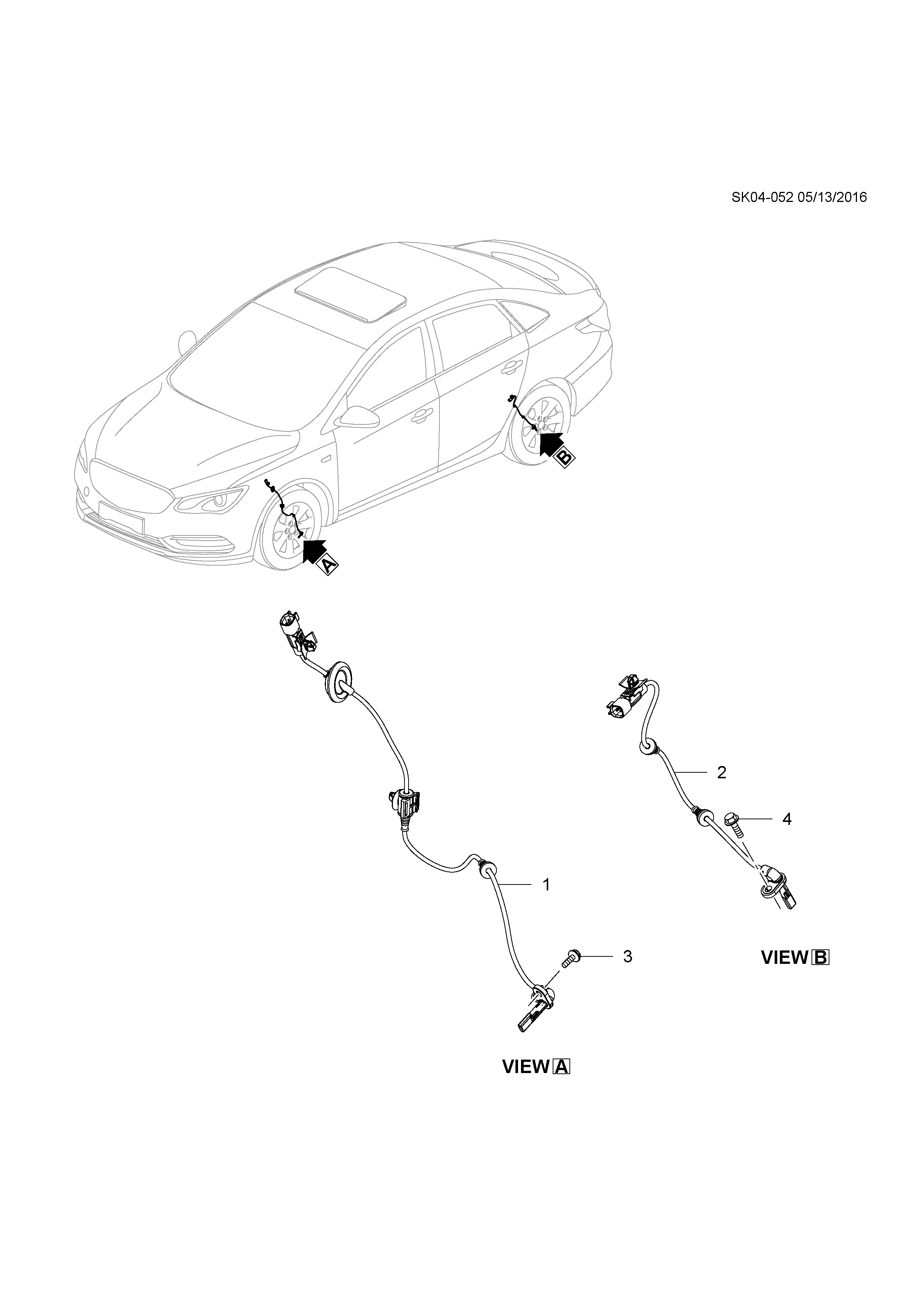 SK04-052 05/13/2016

B

A

2

4

1

3

VIEW B

VIEW A