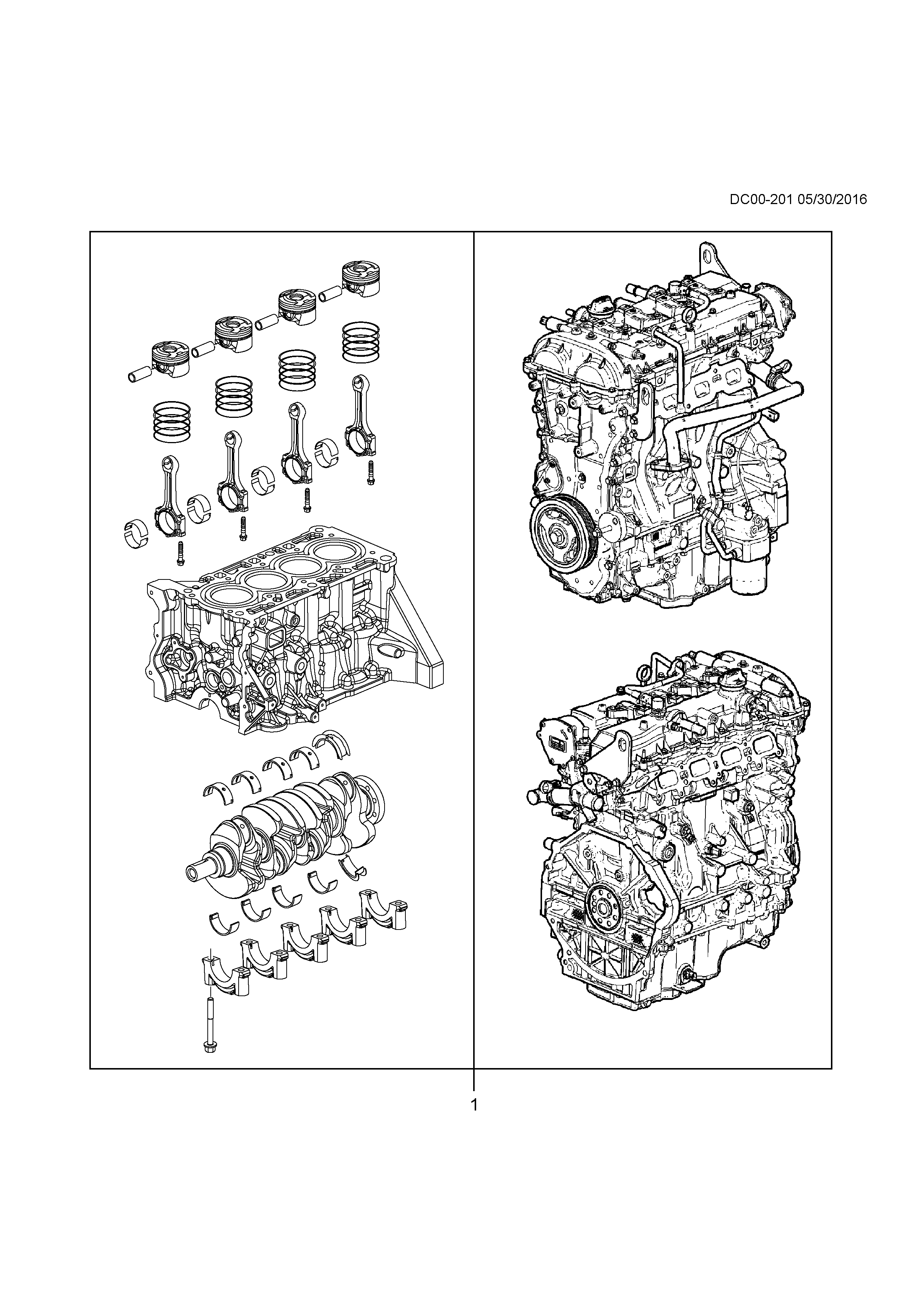 DC00-201 05/30/2016

1