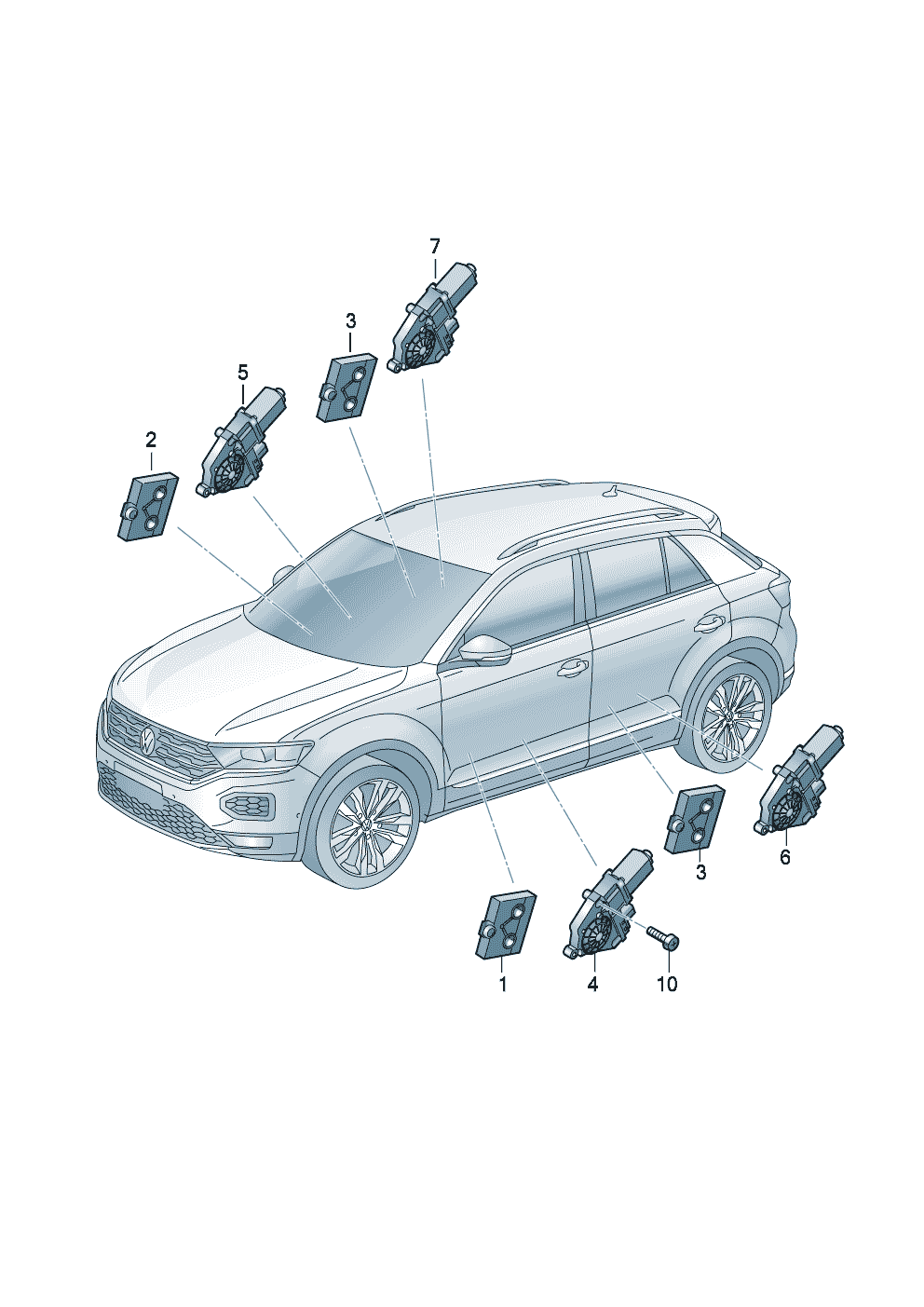 7
3
5
2
3
6
1
4
10