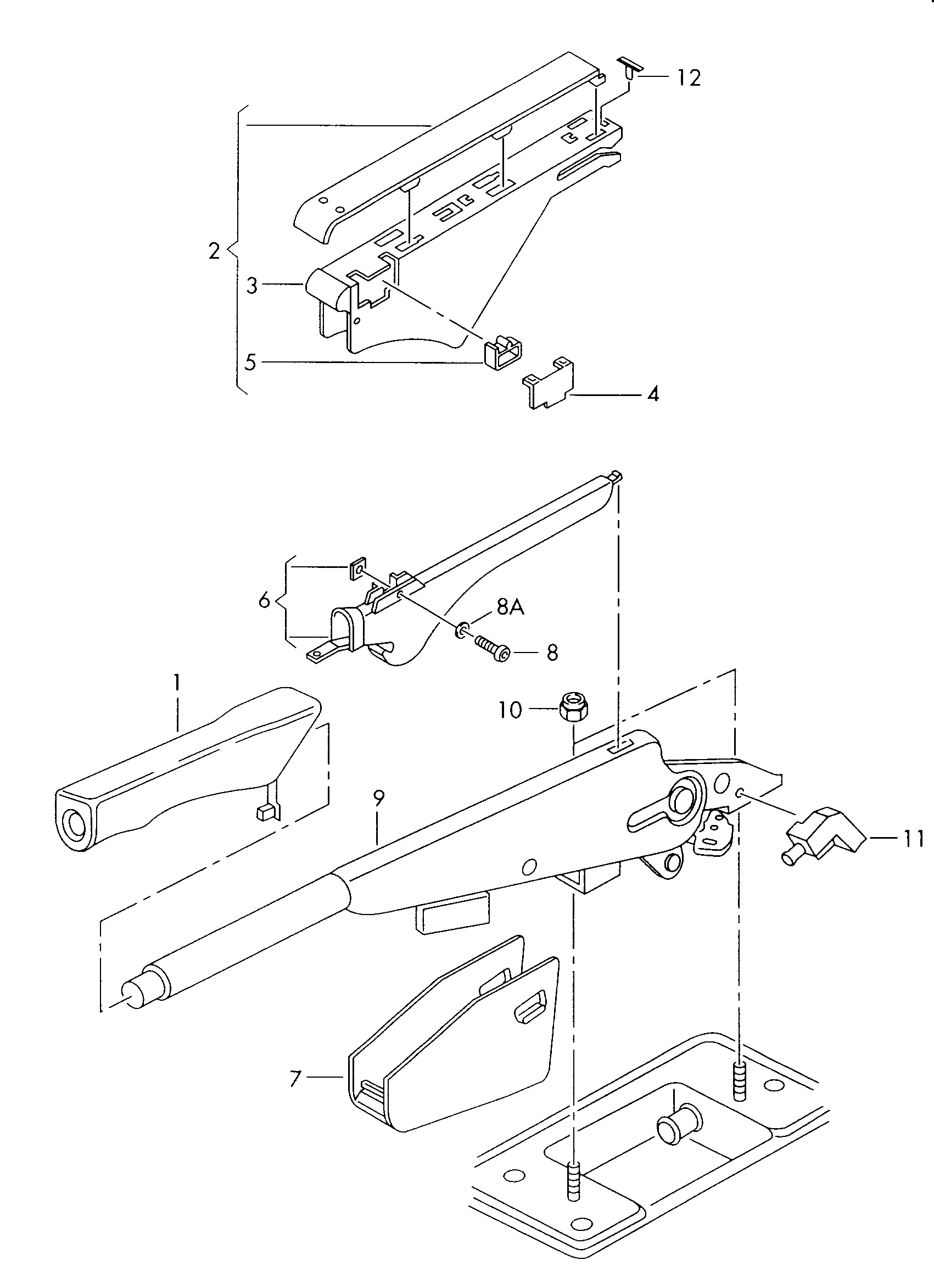 12
2
3
5
4
6
8A
8
1
10
9
11
7