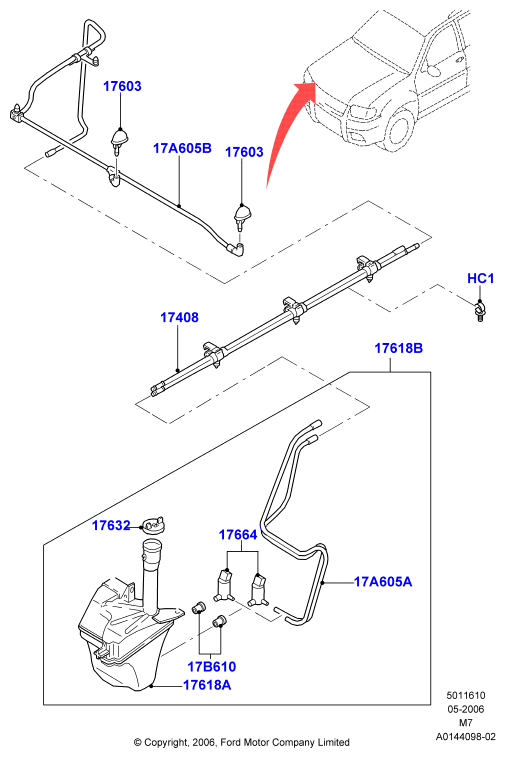 17603
17A605B
17603
HC1
17408
17618B
17632
17664
17A605A
17B610
17618A
5011610
05-2006
M7
A0144098-02
© Copyright, 2006, Ford Motor Company Limited