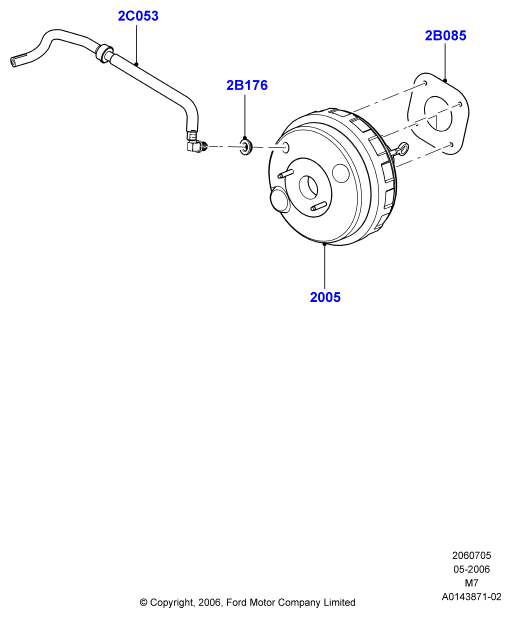 2C053

2B085

2B176

2005

2060705
05-2006
M7
A0143871-02

© Copyright, 2006, Ford Motor Company Limited