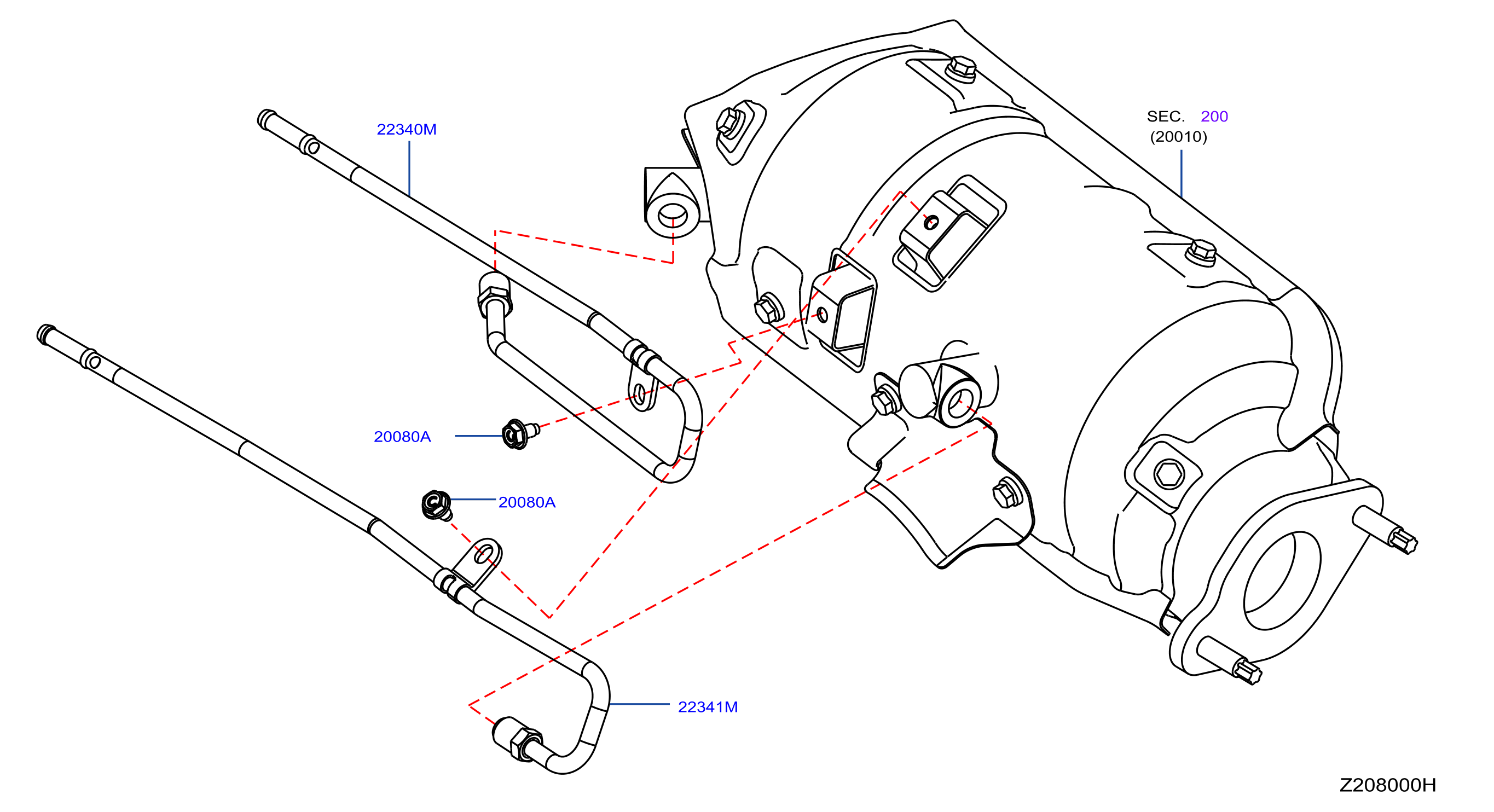 22340M

SEC. 200
(20010)

20080A

20080A

22341M

Z208000H