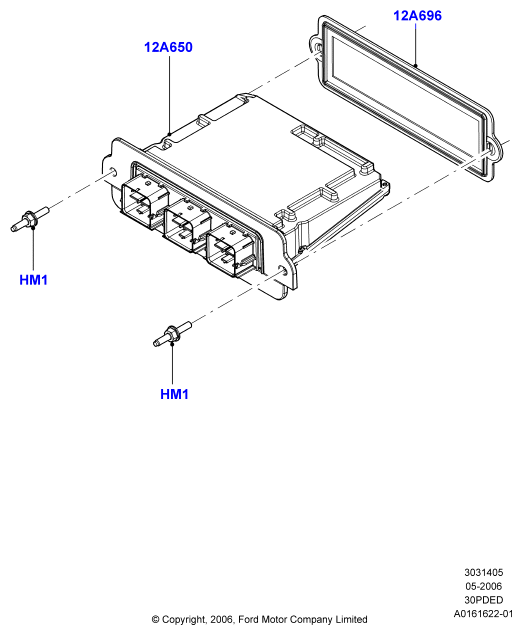 12A696

12A650

HM1

HM1

3031405
05-2006
30PDED
A0161622-01

© Copyright, 2006, Ford Motor Company Limited