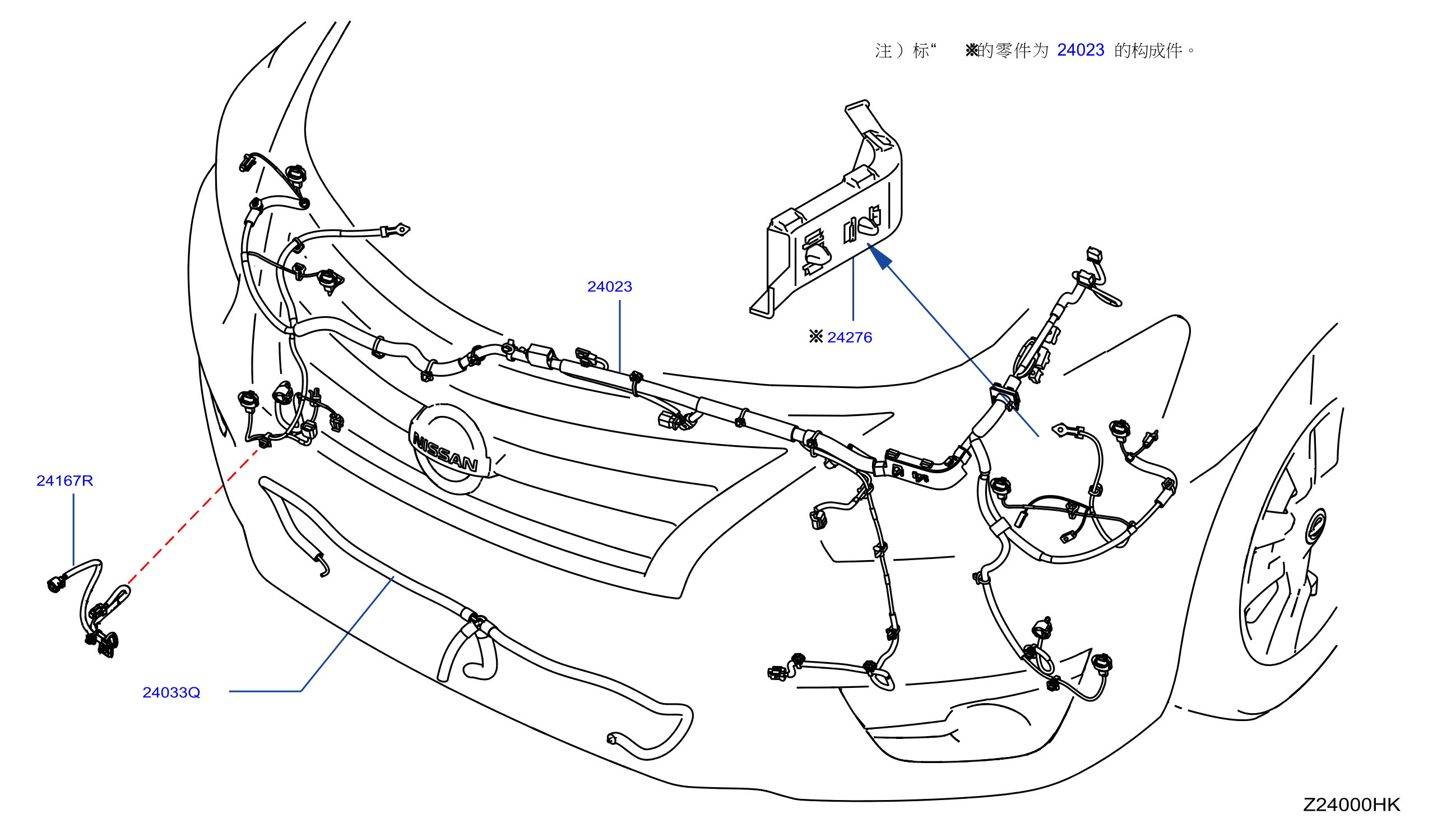 注）标“ ※的零件为 24023 的构成件。

24023

※ 24276

NISSAN

24167R

24033Q

Z24000HK