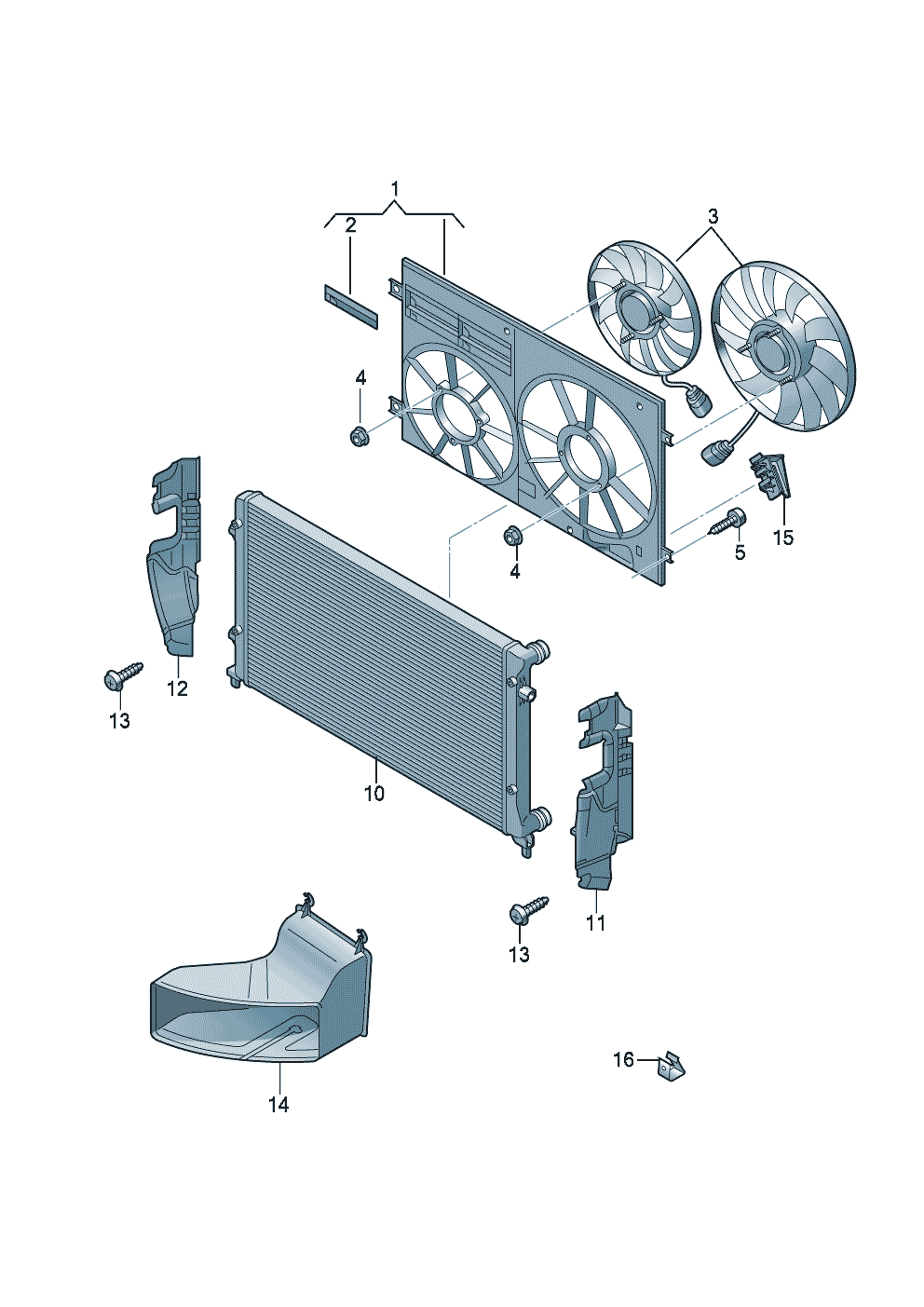 1
2
3
4
4
5
15
12
13
10
11
13
14
16