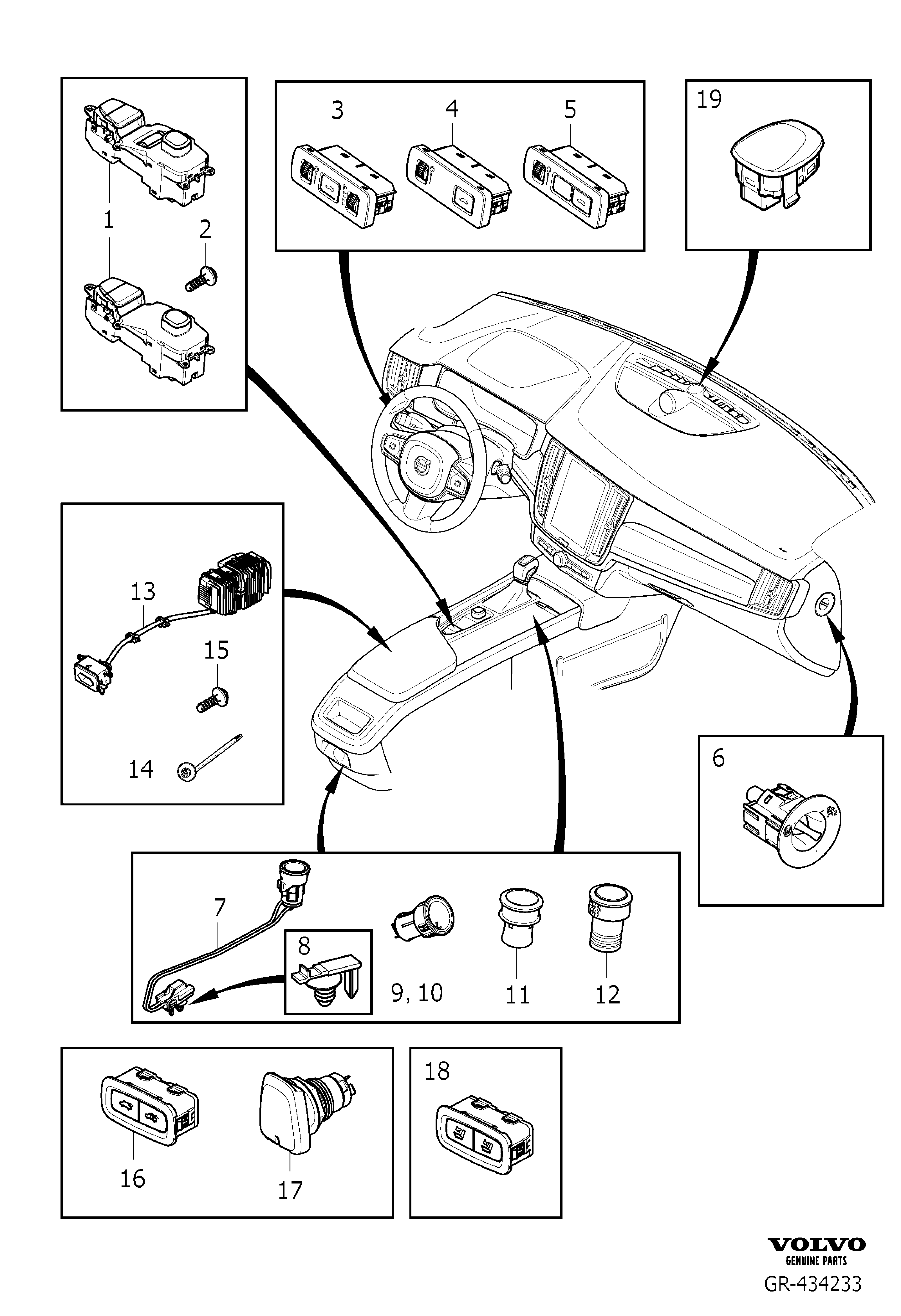 1
2
3
4
5
19
13
15
14
6
7
8
9, 10
11
12
16
17
18
VOLVO
GENUINE PARTS
GR-434233