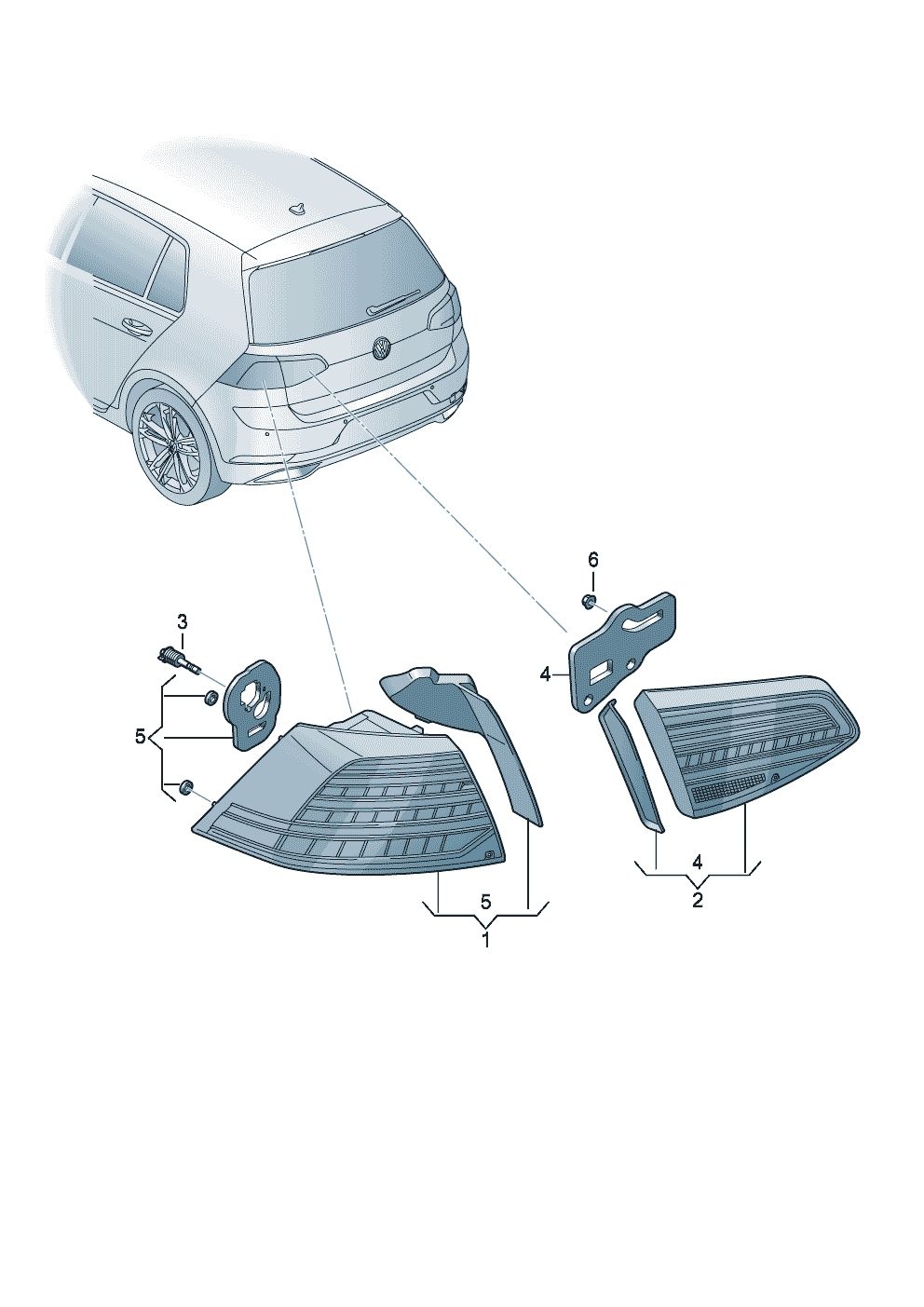 6
3
4
5
5
1
4
2