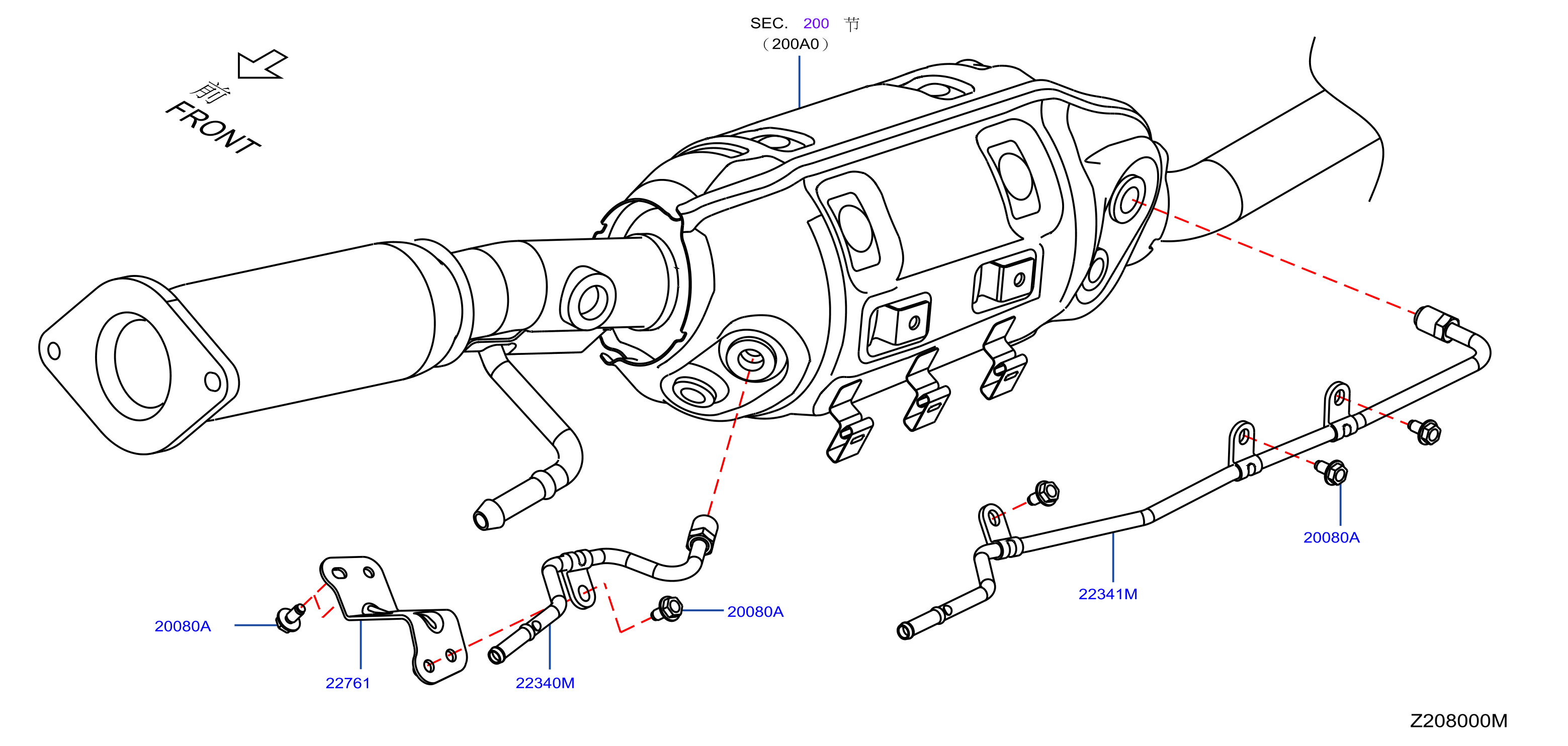 SEC. 200 节
(200A0)

前
FRONT

20080A

22341M

20080A

20080A

22761

22340M

Z208000M