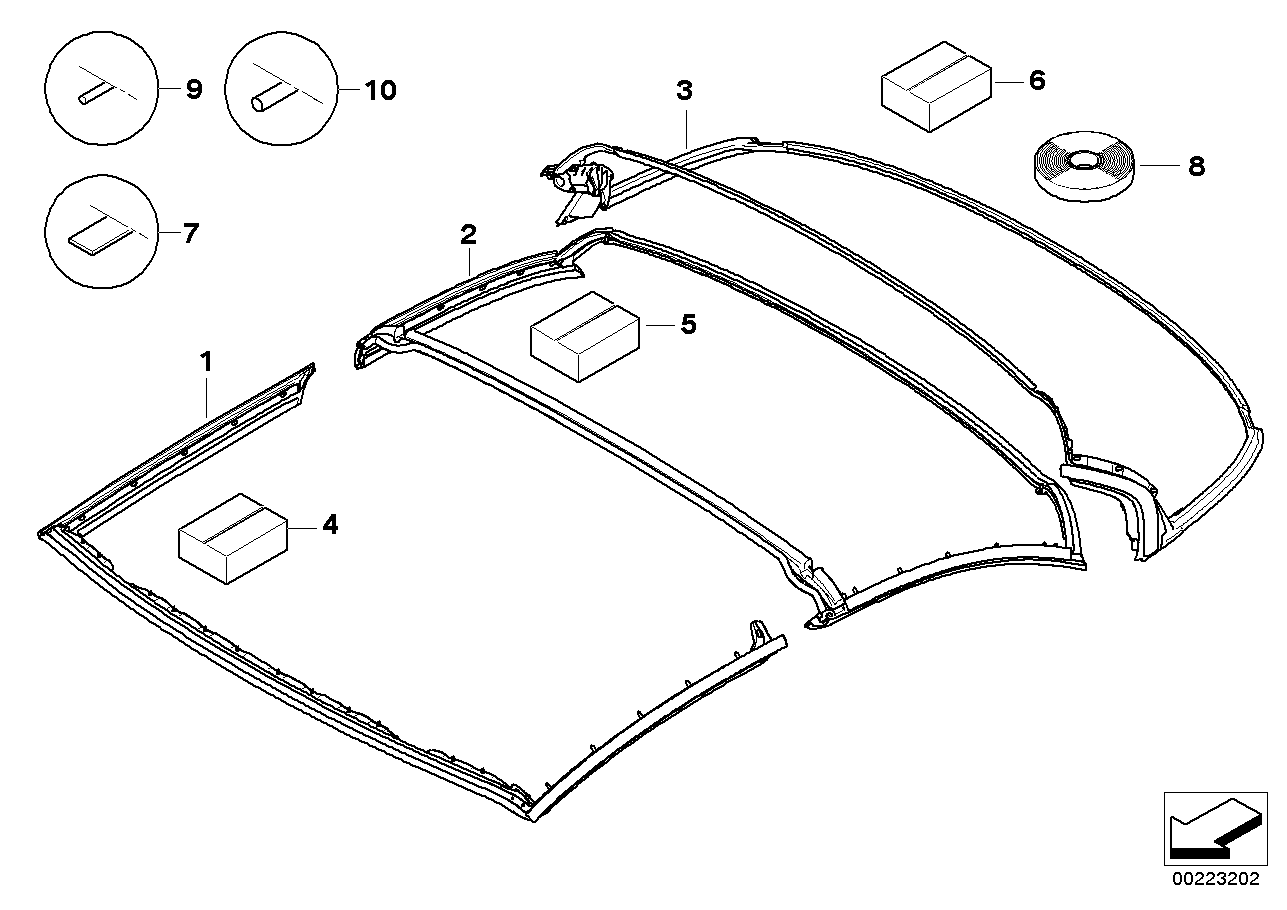 9
10
3
6
8
7
2
5
1
4
00223202