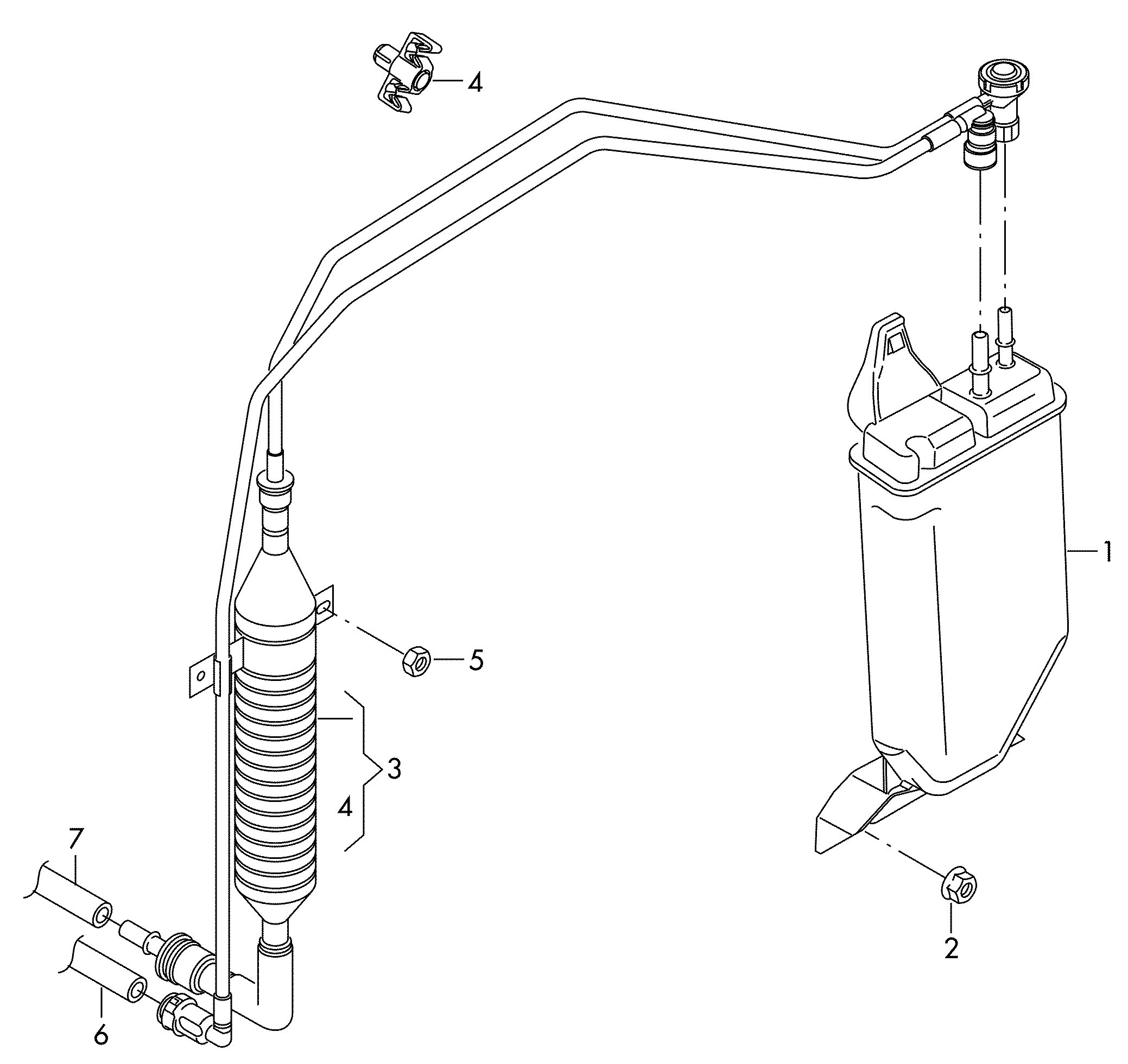 4
1
5
3
4
7
2
6