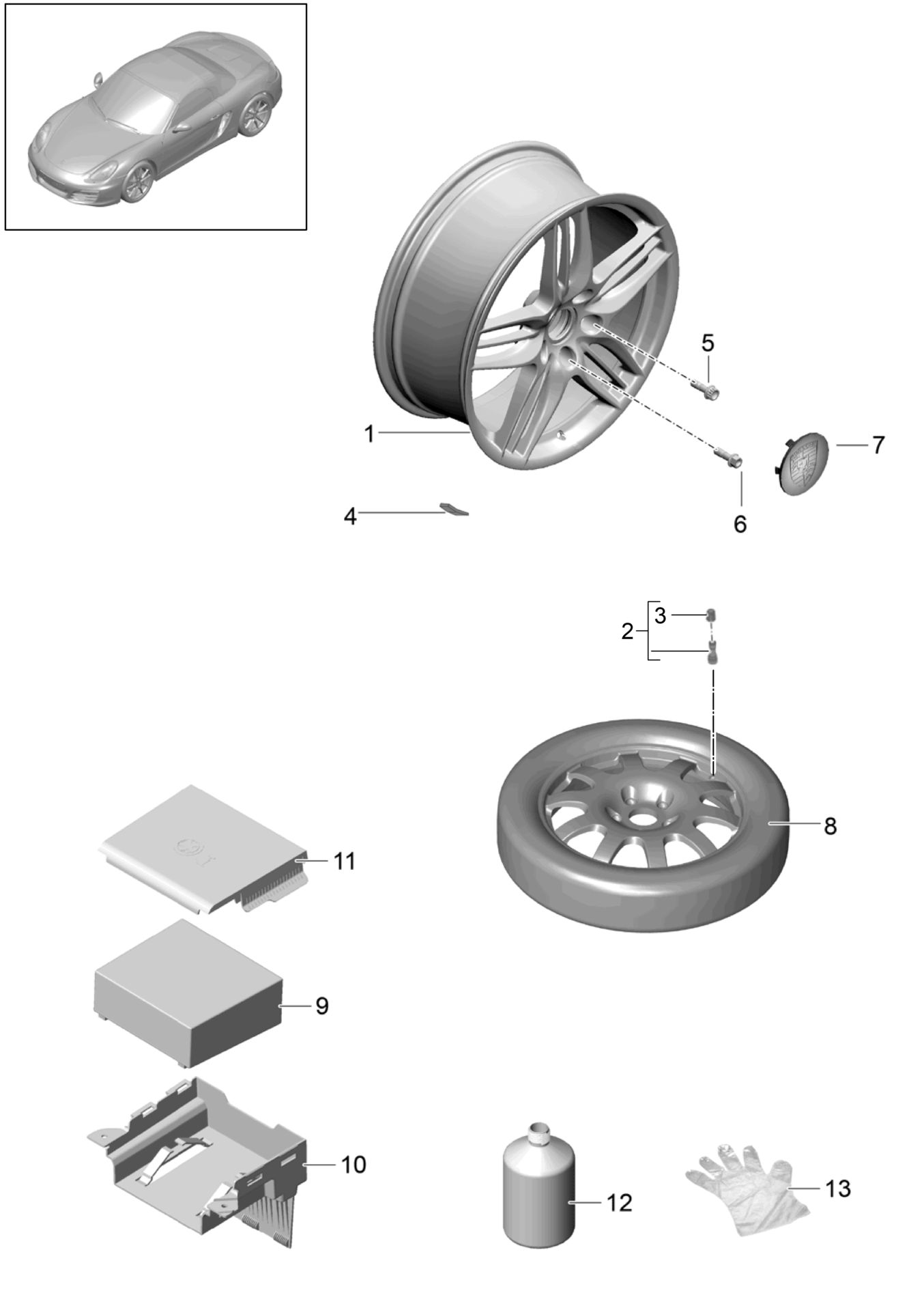 5
1
7
4
6
3
2
8
11
9
10
12
13