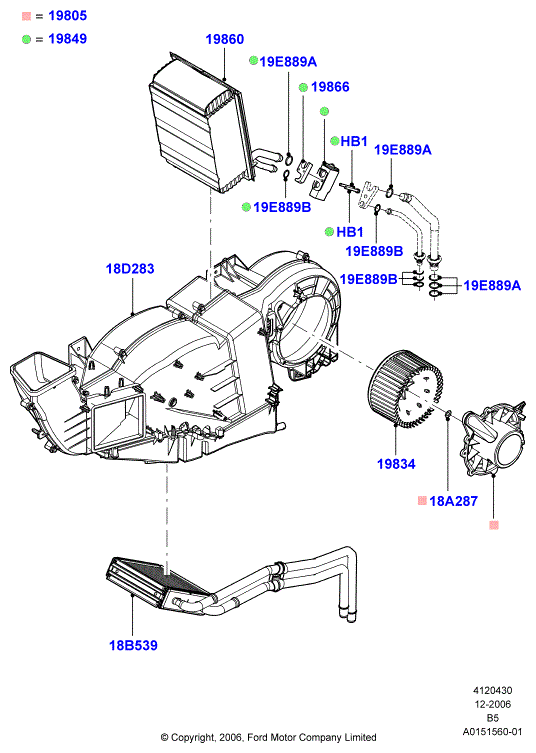 = 19805
= 19849

19860
19E889A
19866
HB1
19E889A
19E889B
HB1
19E889B
18D283
19E889B
19E889A
19834
18A287
18B539

4120430
12-2006
B5
A0151560-01

© Copyright, 2006, Ford Motor Company Limited