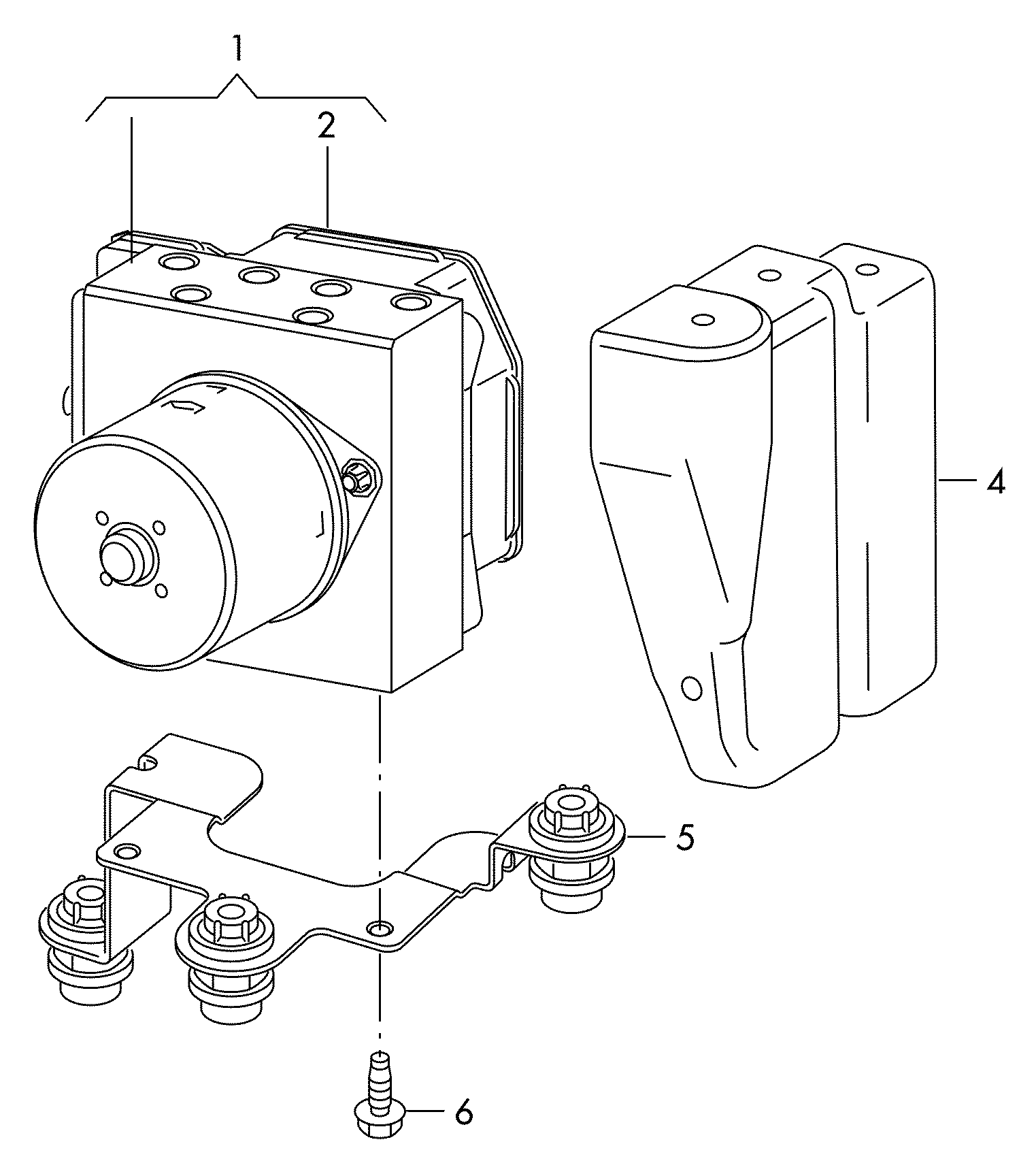 1
2
4
5
6