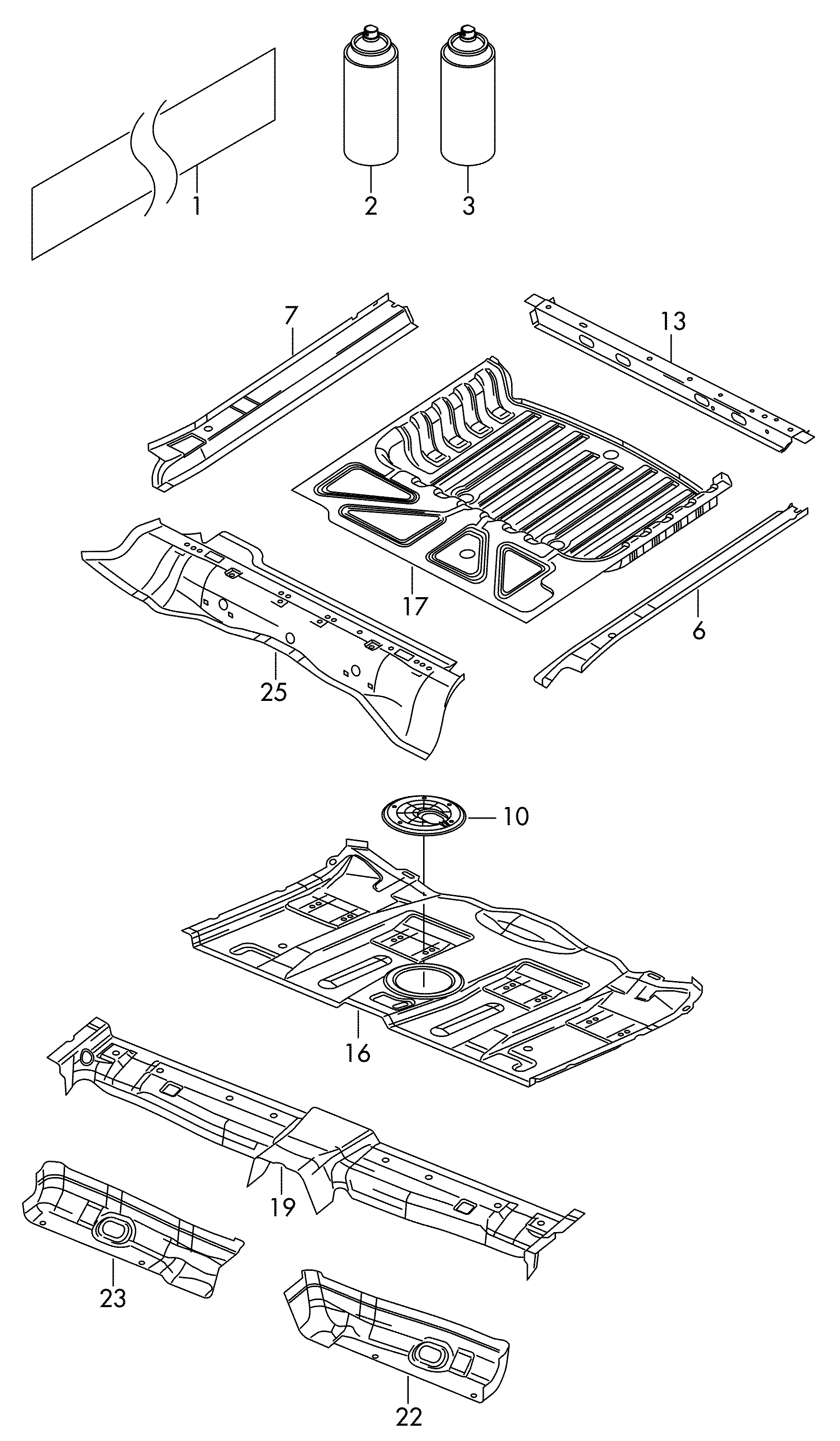 1
2
3
7
13
17
6
25
10
16
19
23
22