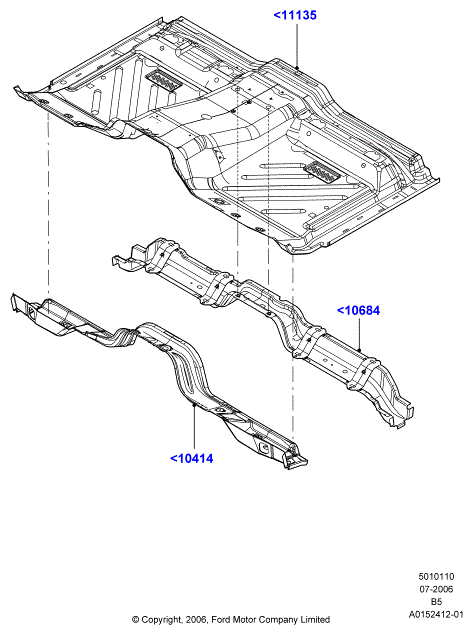 <11135

<10684

<10414

5010110
07-2006
B5
A0152412-01

© Copyright, 2006, Ford Motor Company Limited