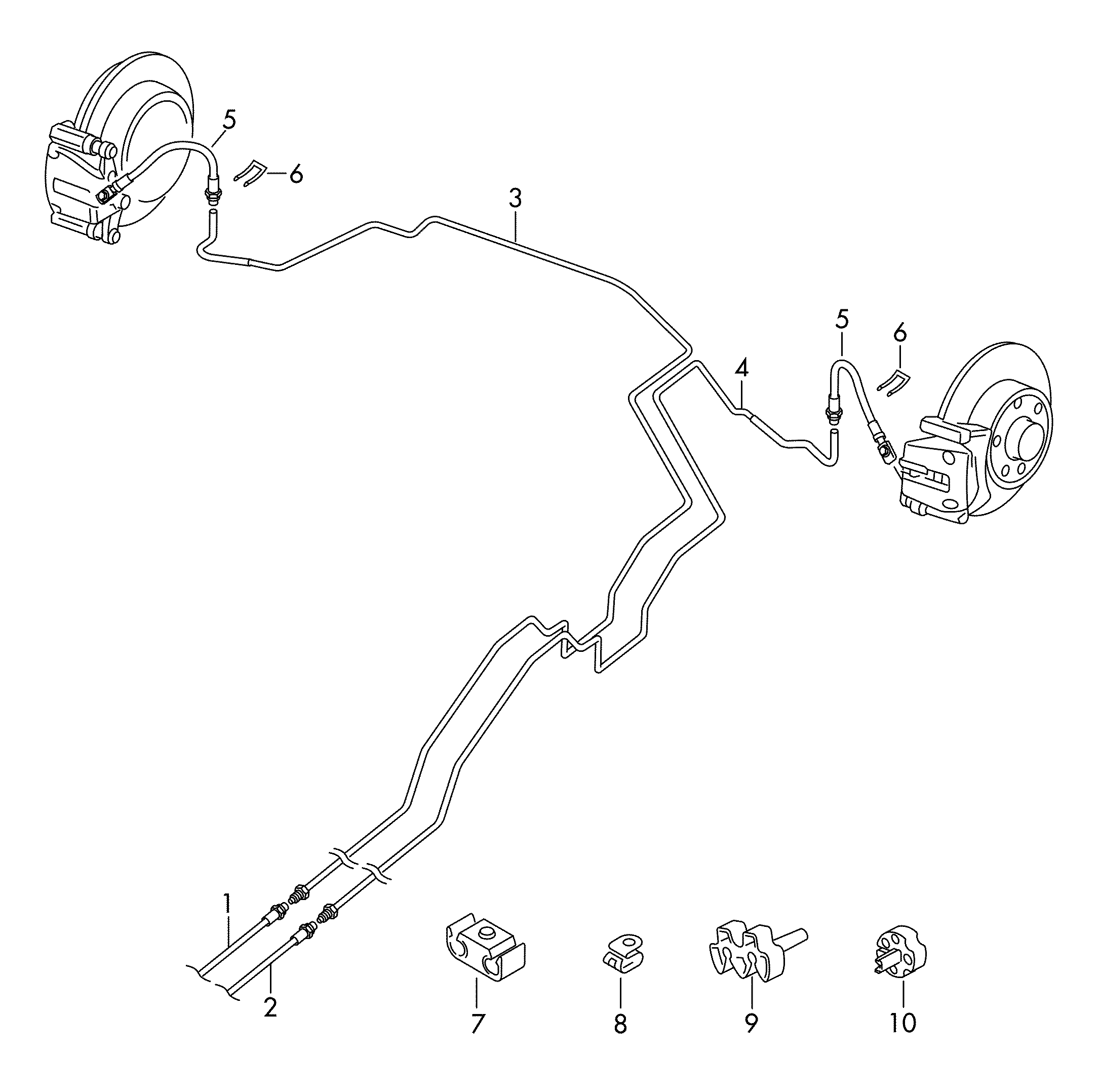 5
6
3
5
6
4
1
2
7
8
9
10