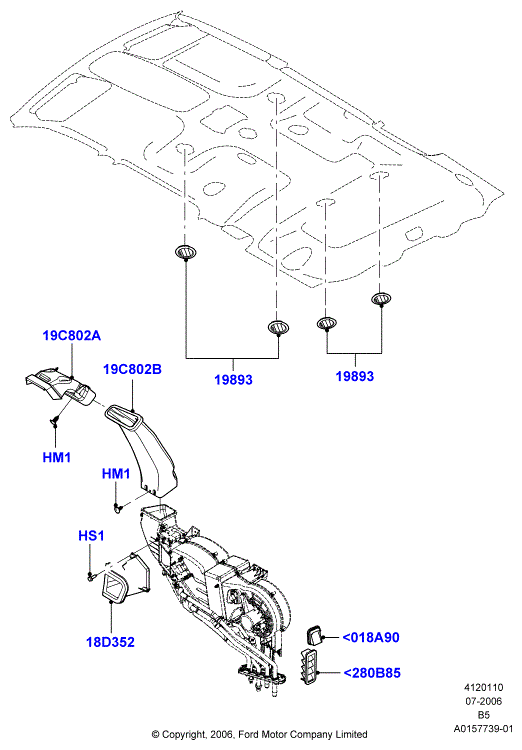 19C802A

19C802B

19893

19893

HM1

HM1

HS1

18D352

<018A90

<280B85

4120110
07-2006
B5
A0157739-01

© Copyright, 2006, Ford Motor Company Limited