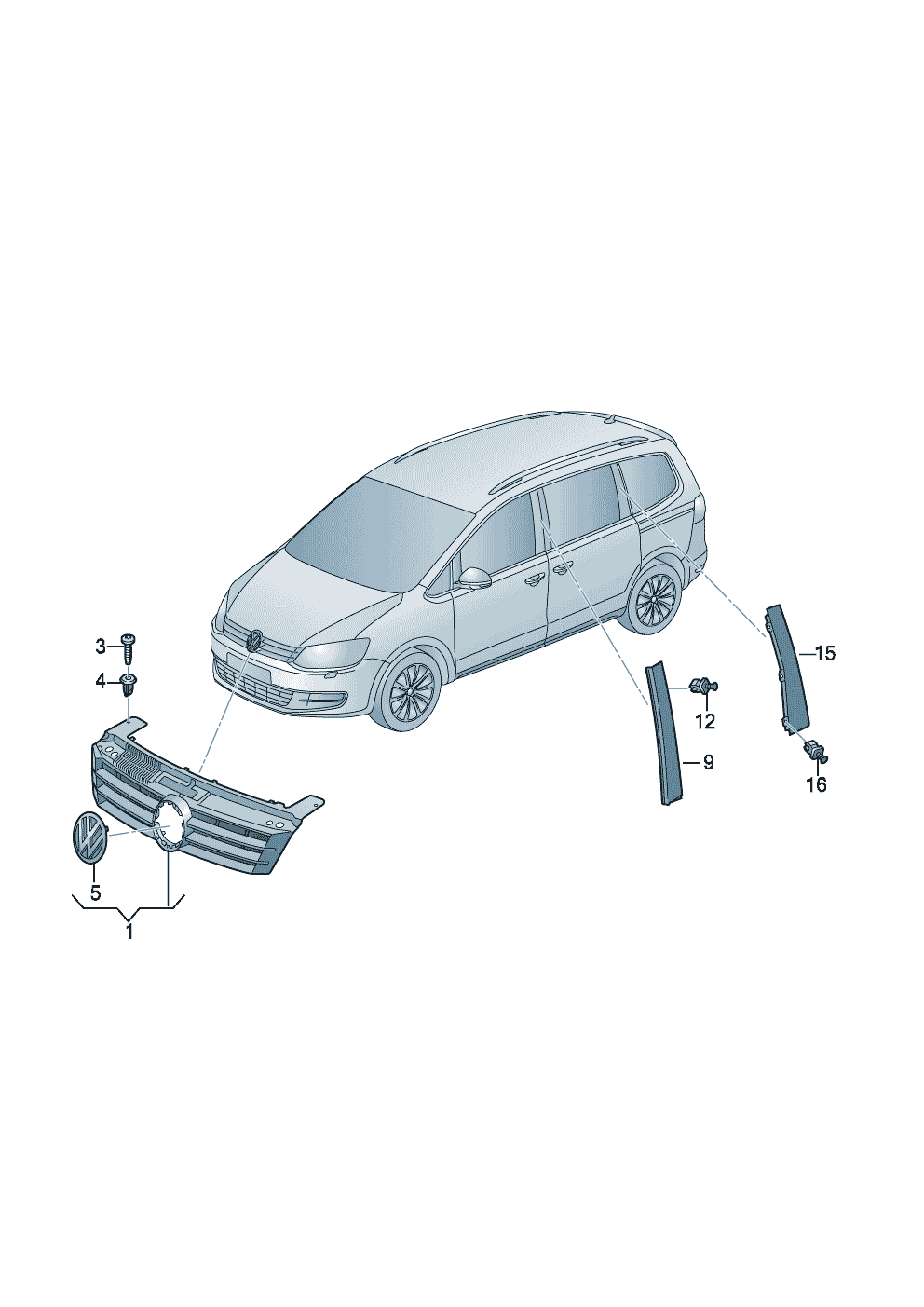 3
4
15
12
9
16
5
1