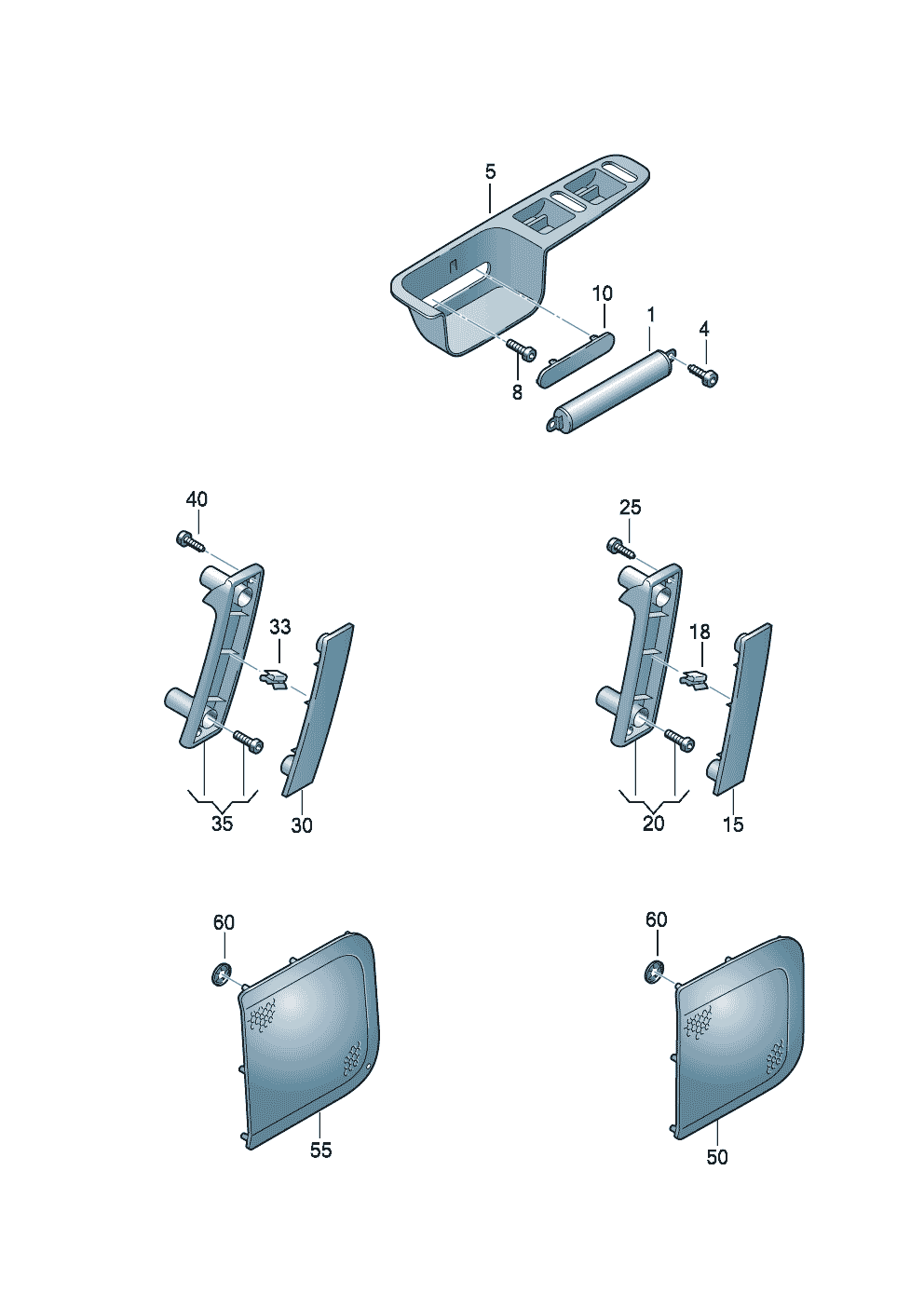 5
10
1
4
8

40
33
35
30

25
18
20
15

60
55

60
50