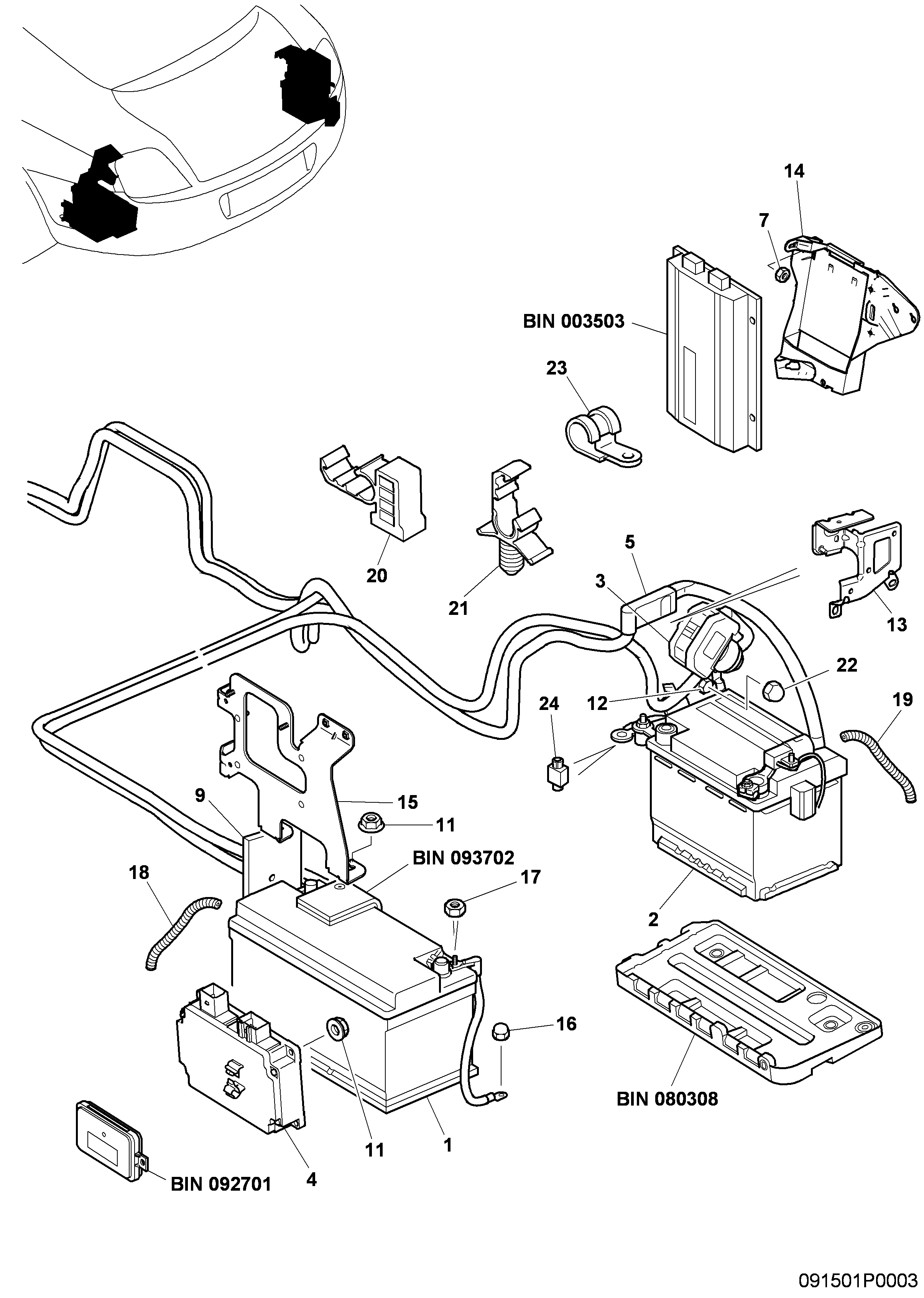 14
7
BIN 003503
23
20
21
5
3
13
22
24
12
19
9
15
11
BIN 093702
18
17
2
16
BIN 080308
11
1
4
BIN 092701
091501P0003