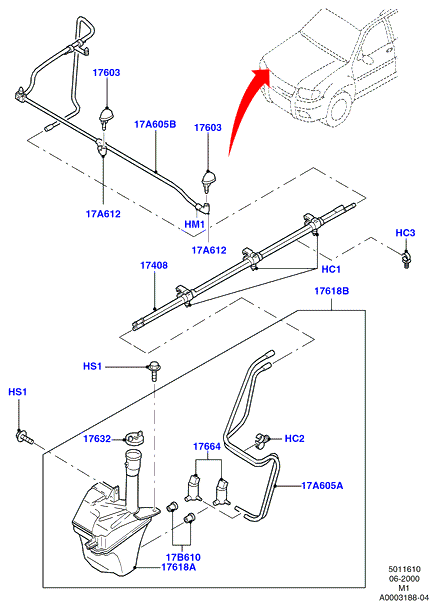 17603
17A605B
17603
17A612
HM1
17A612
HC3
17408
HC1
17618B
HS1
HS1
17632
17664
HC2
17A605A
17B610
17618A
5011610
06-2000
M1
A0003188-04